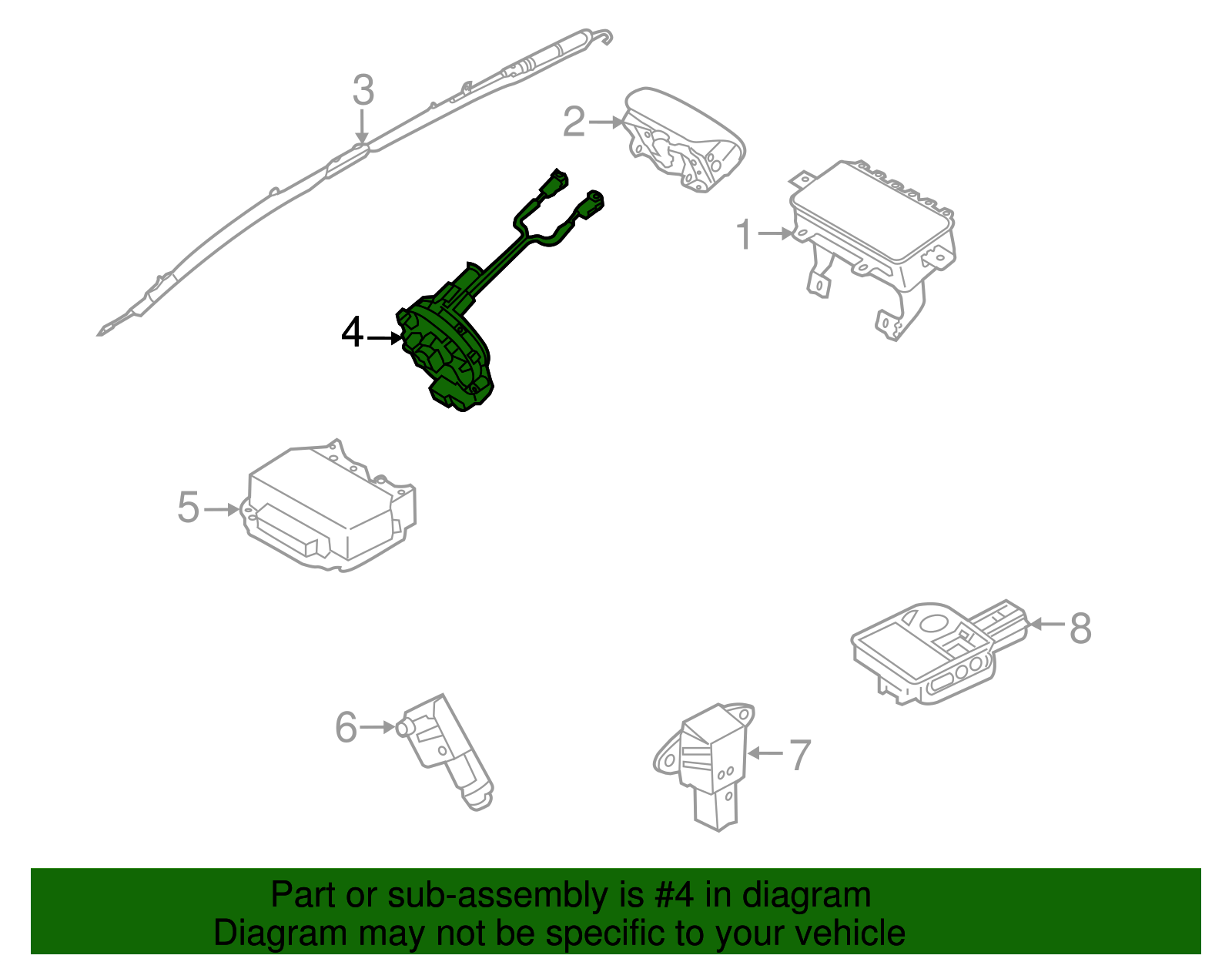 3
2
1
4
5
8
6
7

Part or sub-assembly is #4 in diagram
Diagram may not be specific to your vehicle