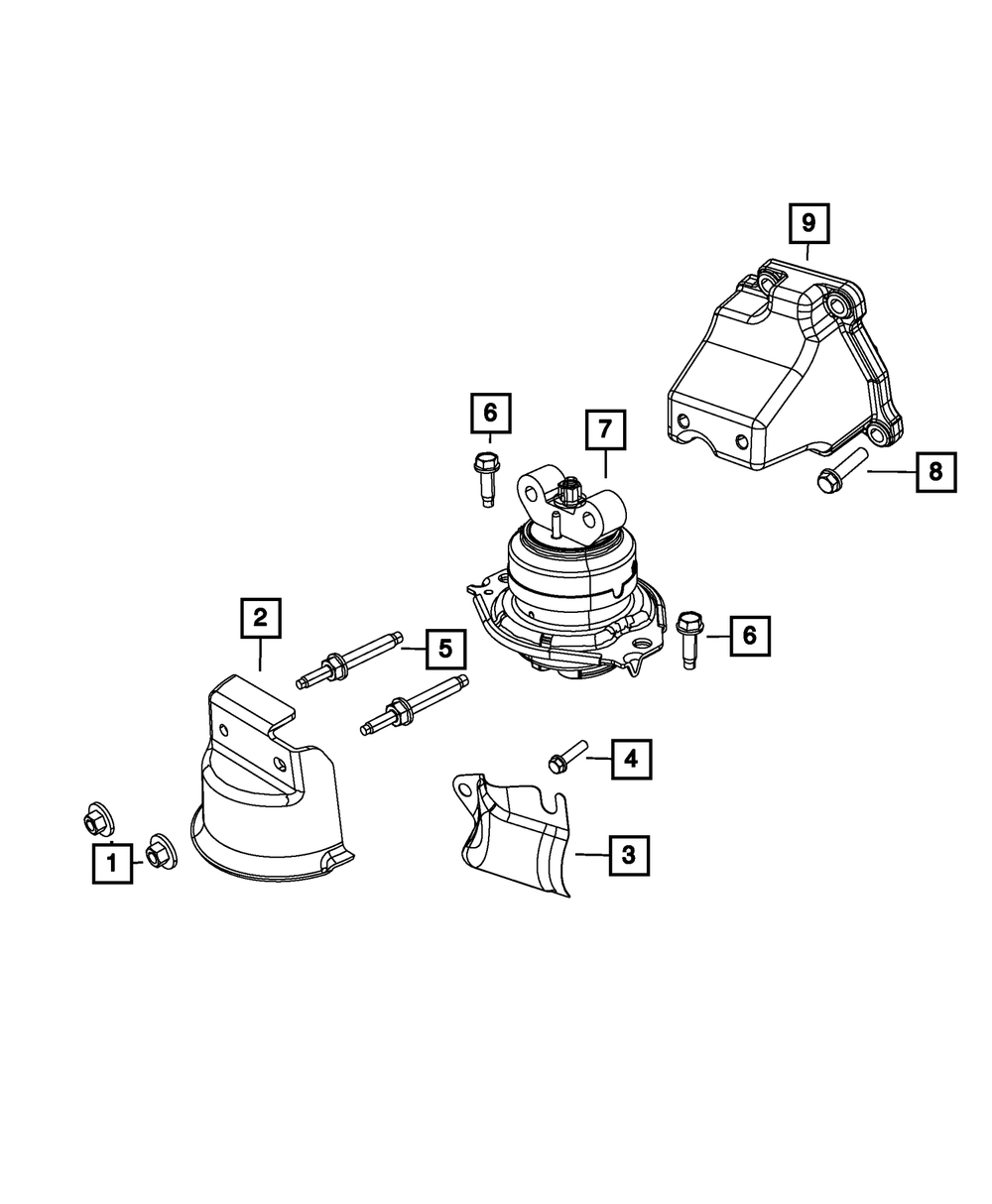 9
6
7
8
2
5
6
4
1
3