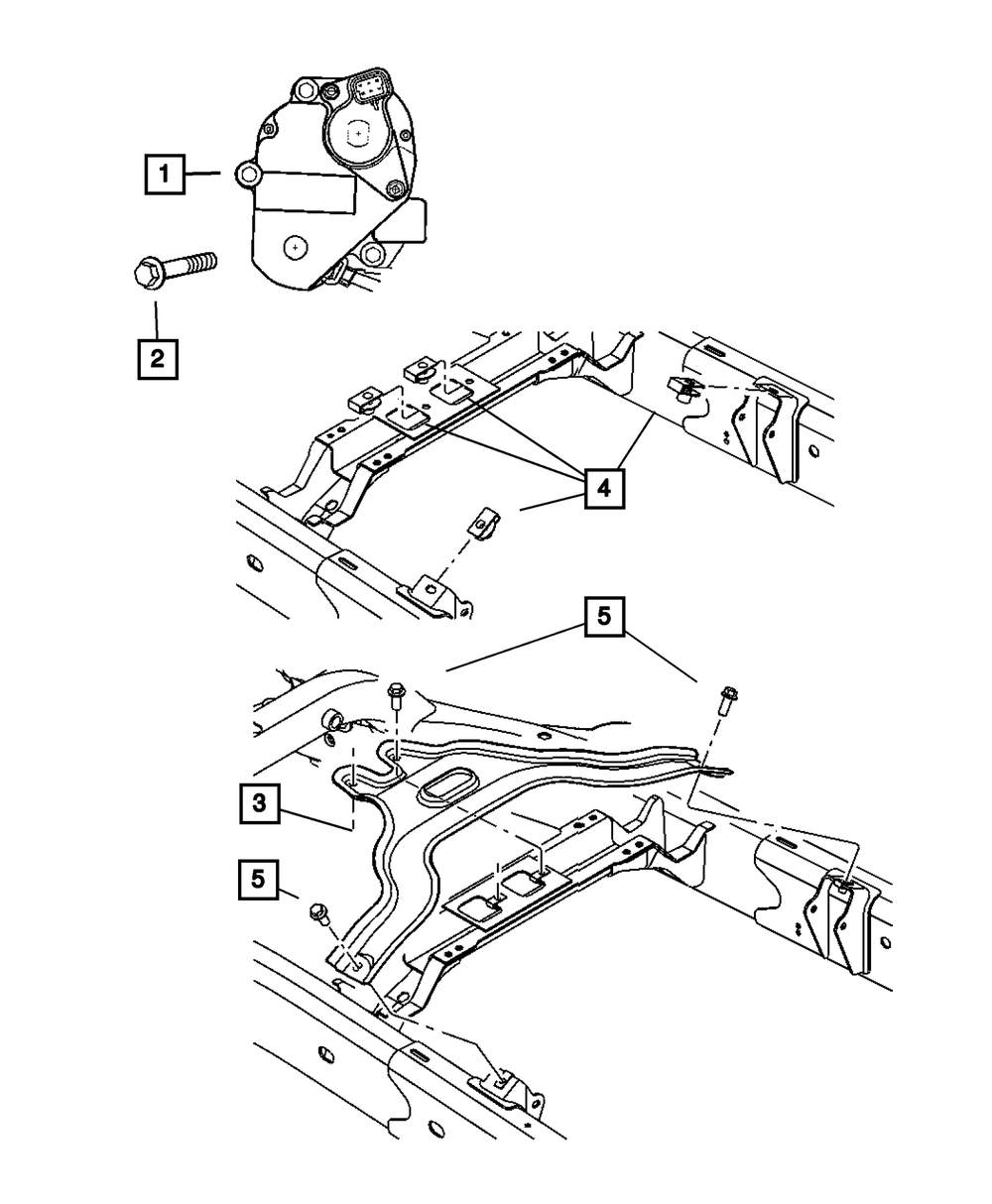 1
2
4
5
3
5