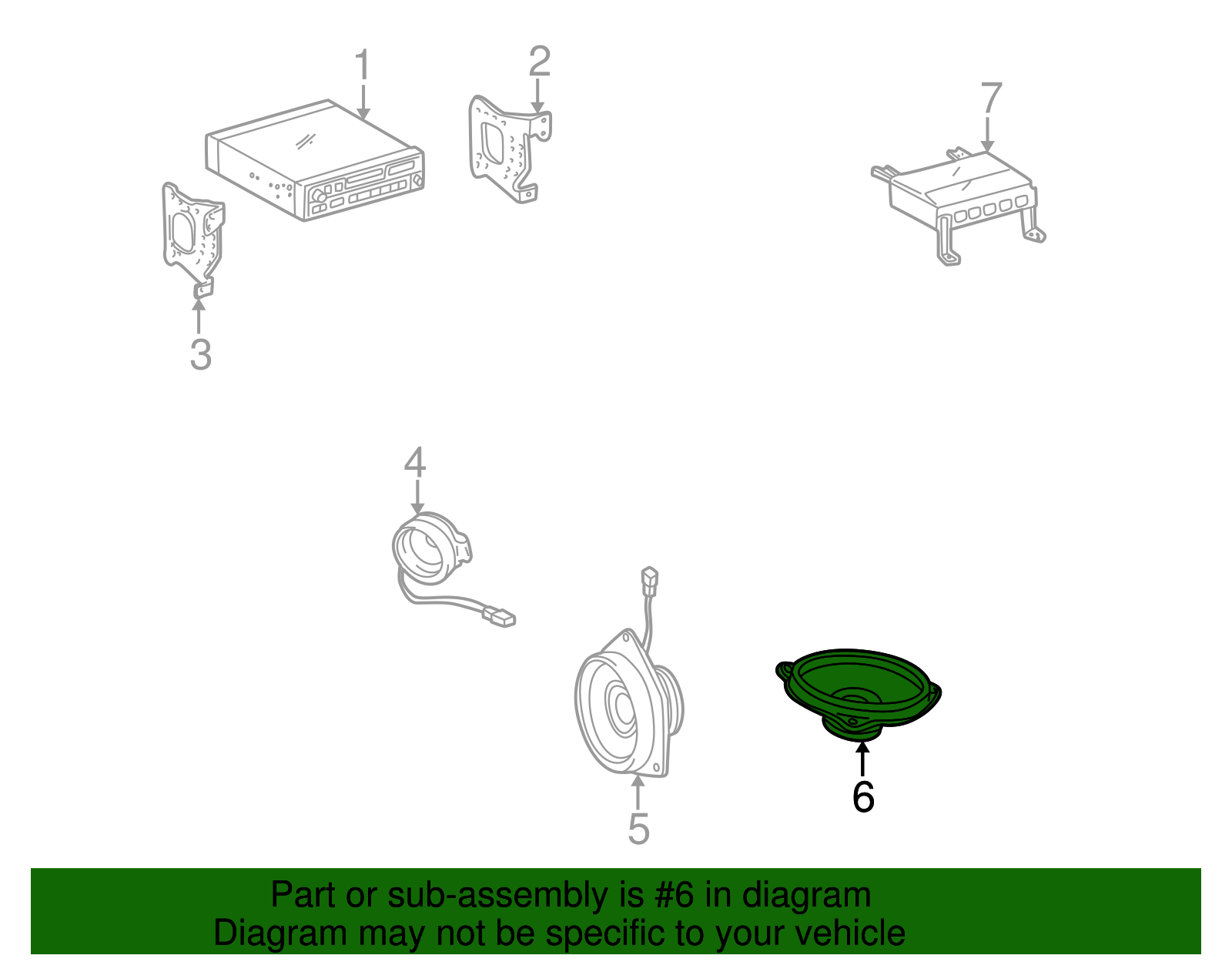 1
2
7
3
4
5
6

Part or sub-assembly is #6 in diagram
Diagram may not be specific to your vehicle