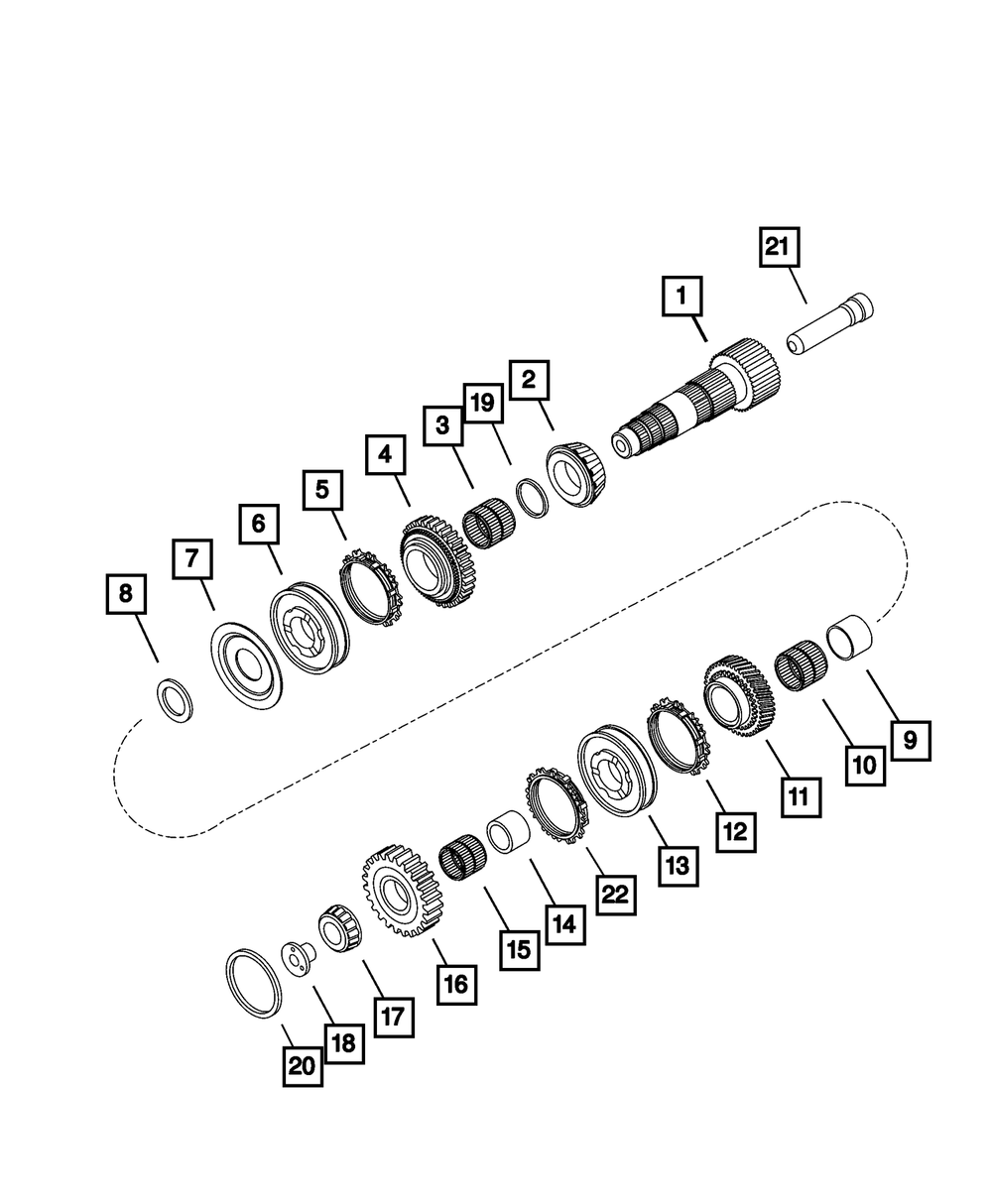 21
1
2
19
3
4
5
6
7
8
9
10
11
12
13
22
14
15
16
17
18
20