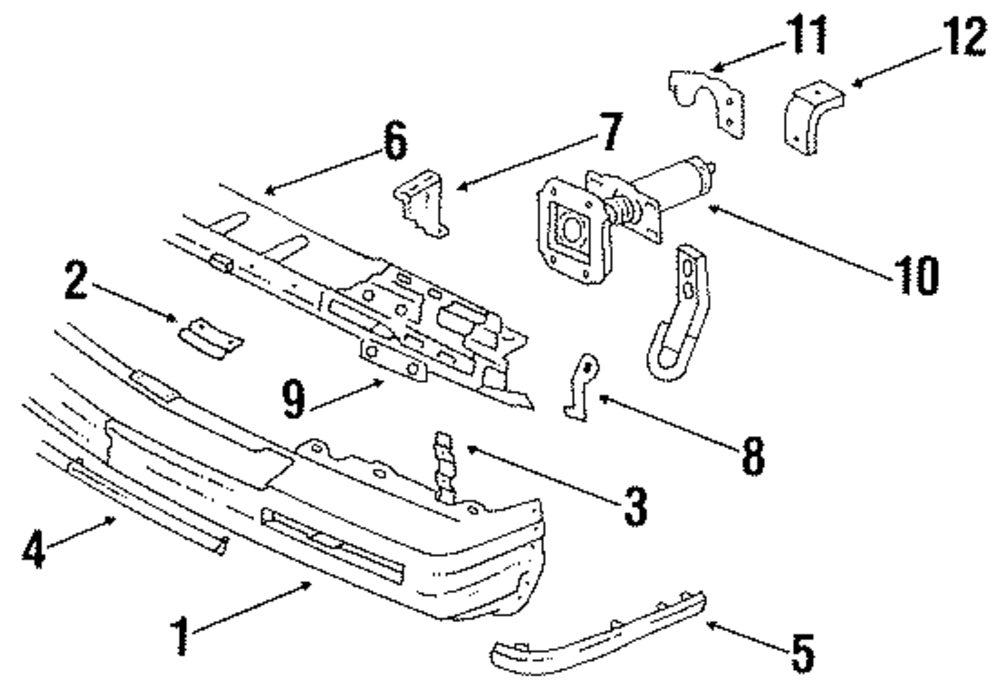 11
12
6
7
10
2
9
8
3
4
1
5