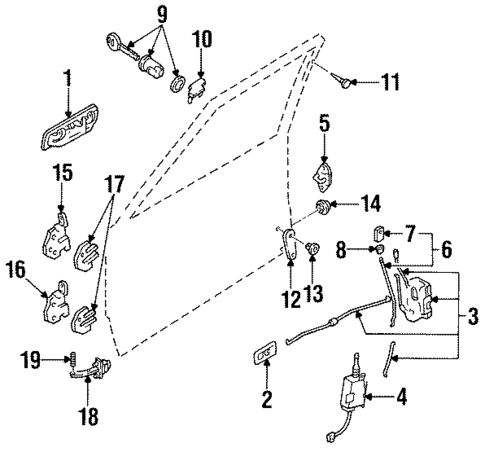 9
10
1
11
5
15
17
14
7
8
6
16
12
13
3
19
2
4
18