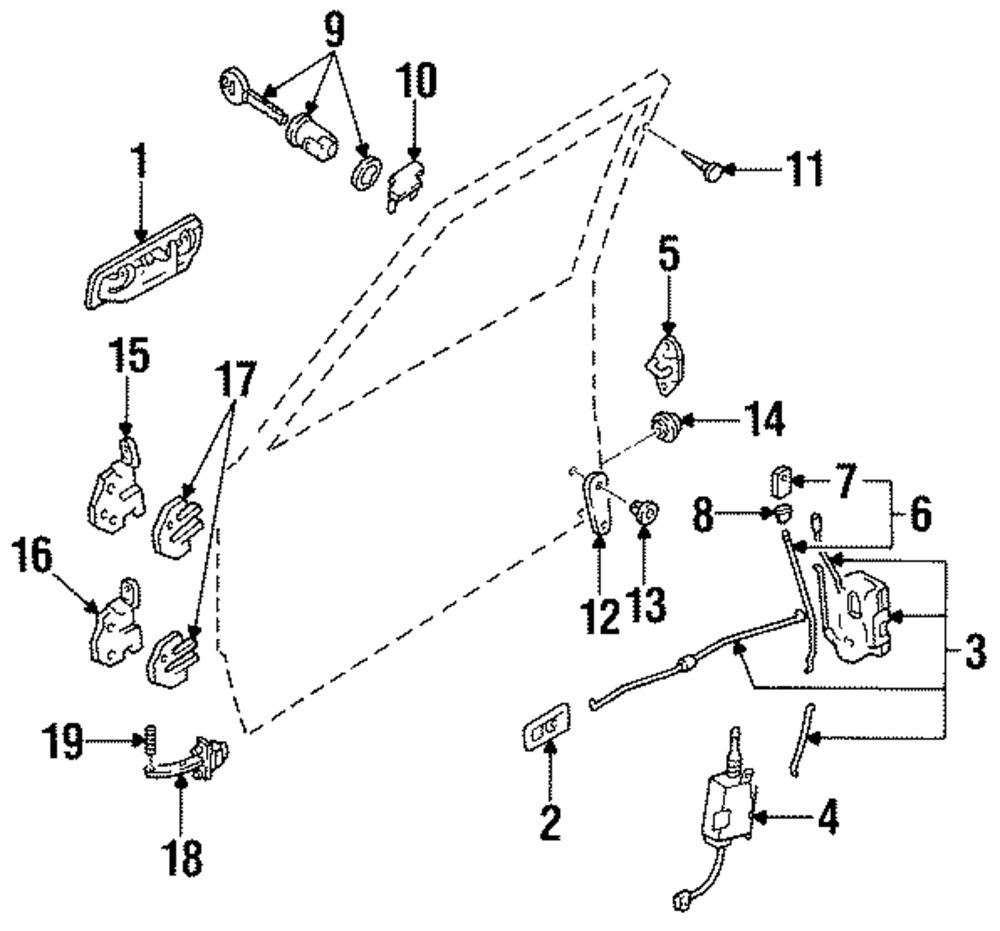 9
10
1
11
5
15
17
14
7
8
6
16
12
13
3
19
2
4
18