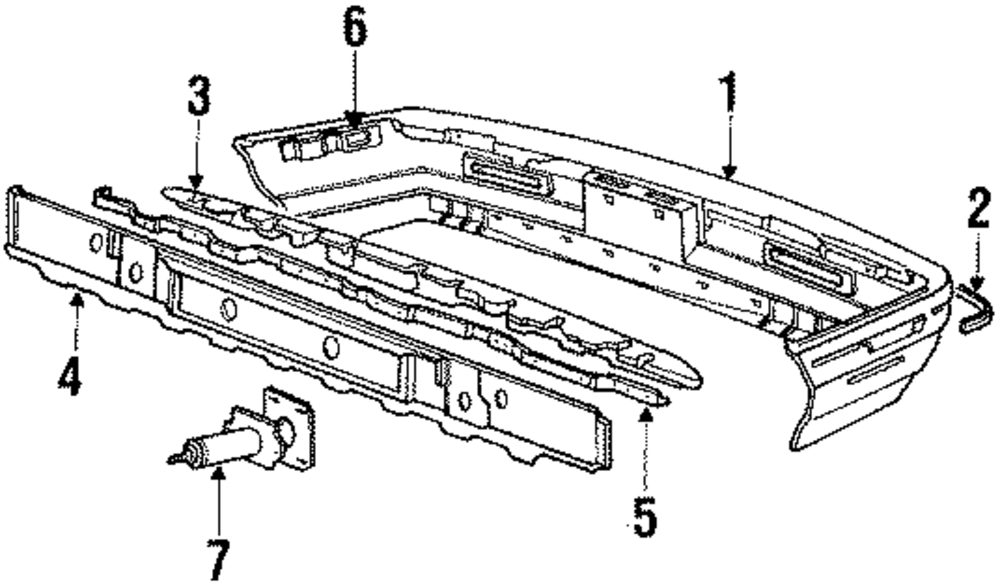 6
3
1
2
4
5
7