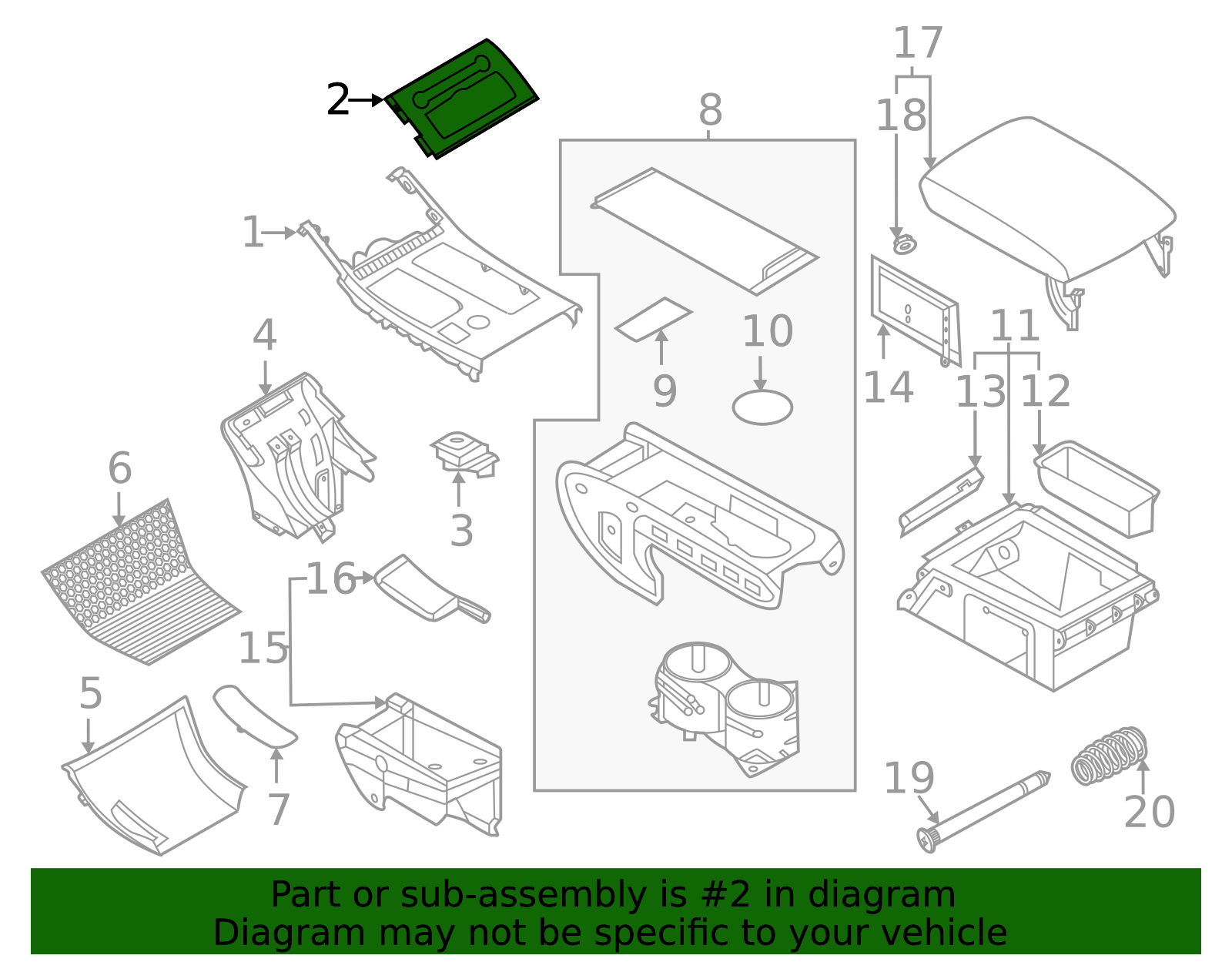 2
17
18
8
1
4
10
9
14
11
13
12
6
3
16
15
5
7
19
20

Part or sub-assembly is #2 in diagram
Diagram may not be specific to your vehicle