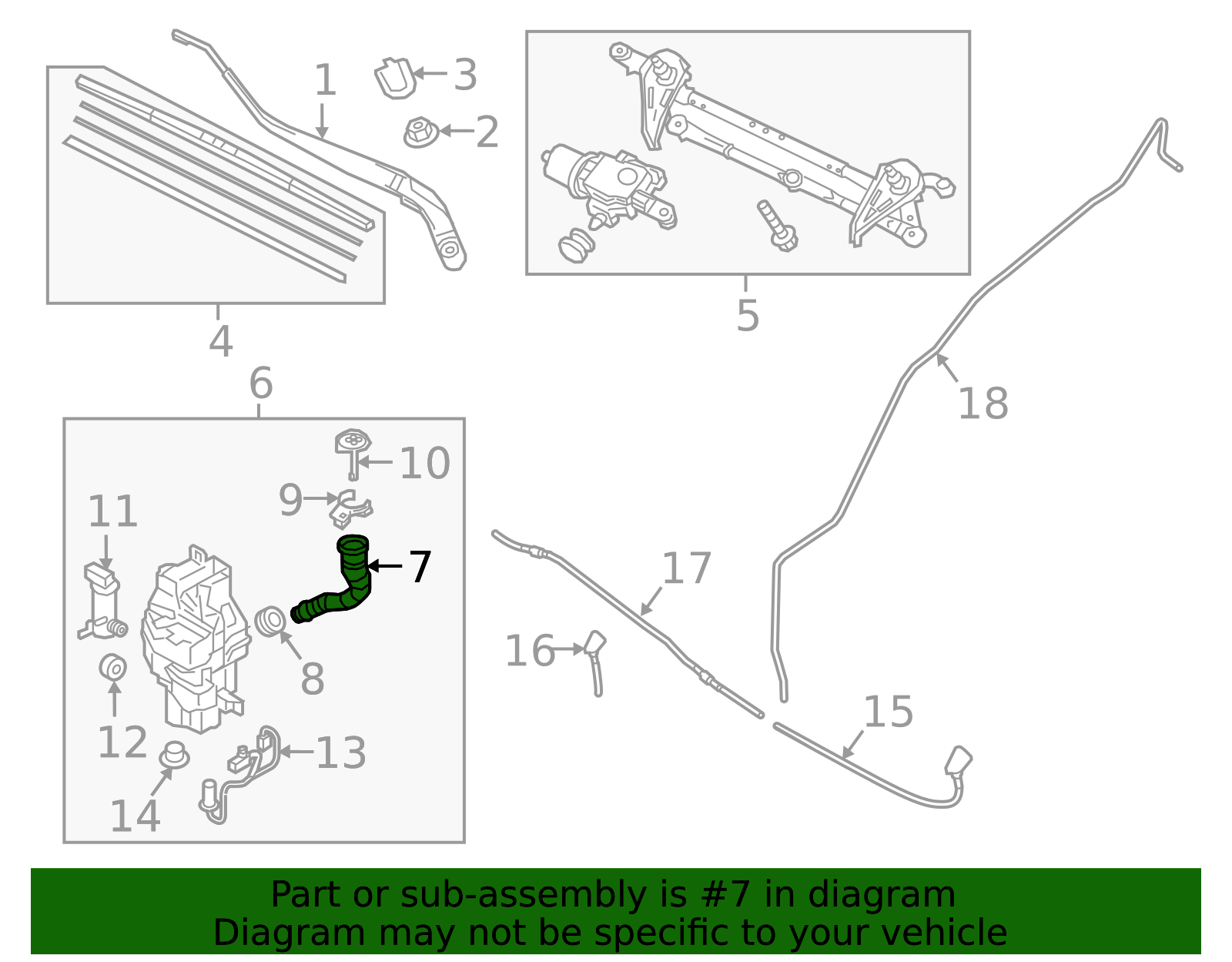 1
3
2
4
5
6
10
9
11
7
8
12
13
14
17
16
18
15

Part or sub-assembly is #7 in diagram
Diagram may not be specific to your vehicle