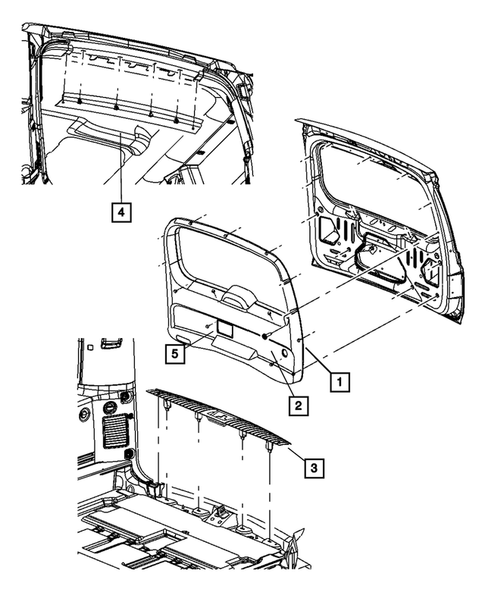 4

5

1

2

3