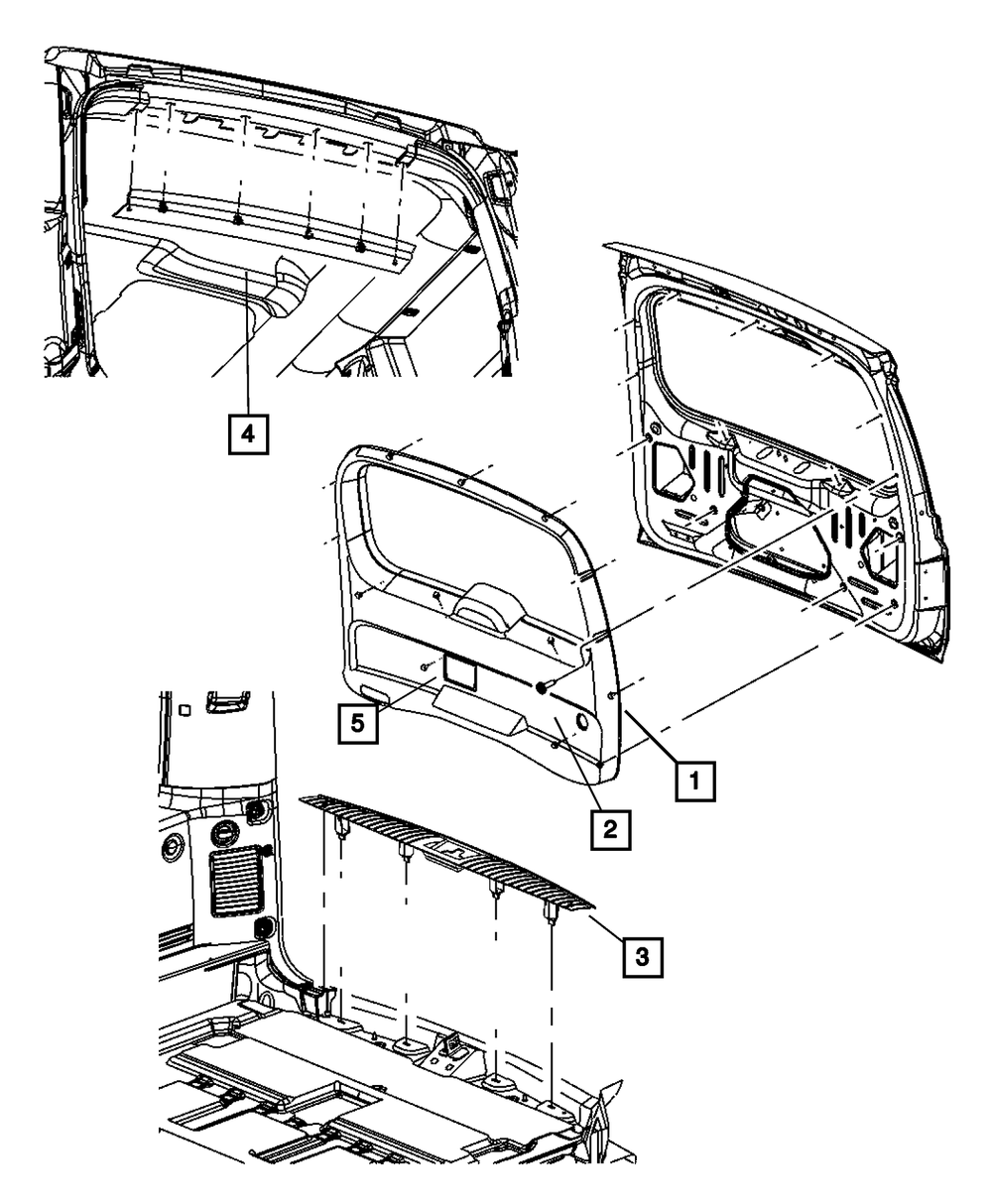 4
5
1
2
3