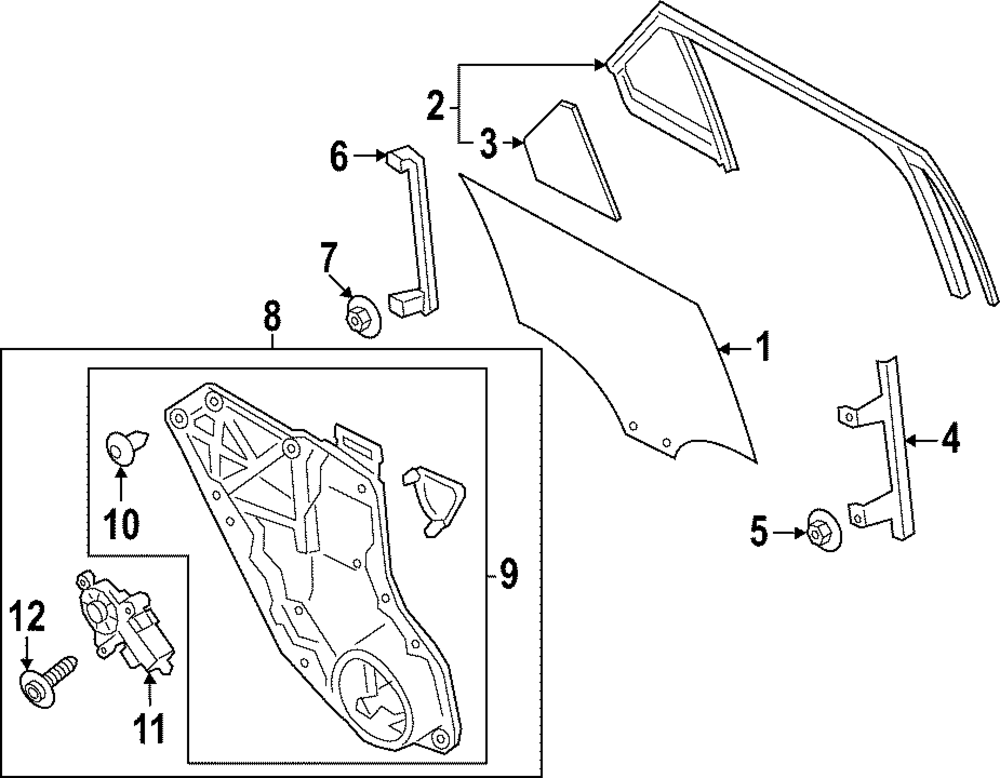 2
3
6
7
8
1
4
5
10
9
12
11