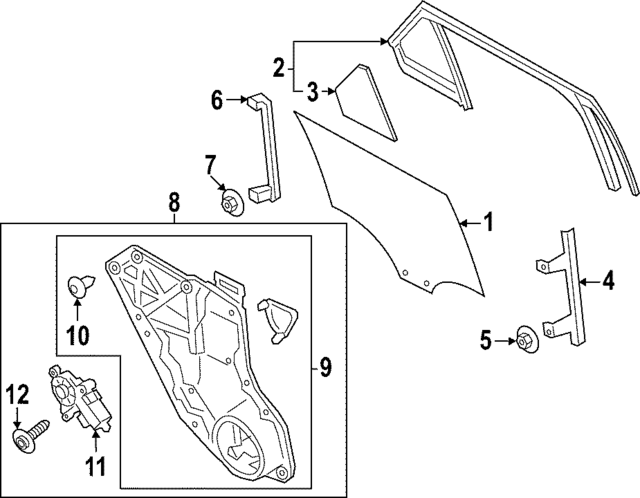 2
3
6
7
8
1
4
5
10
9
12
11