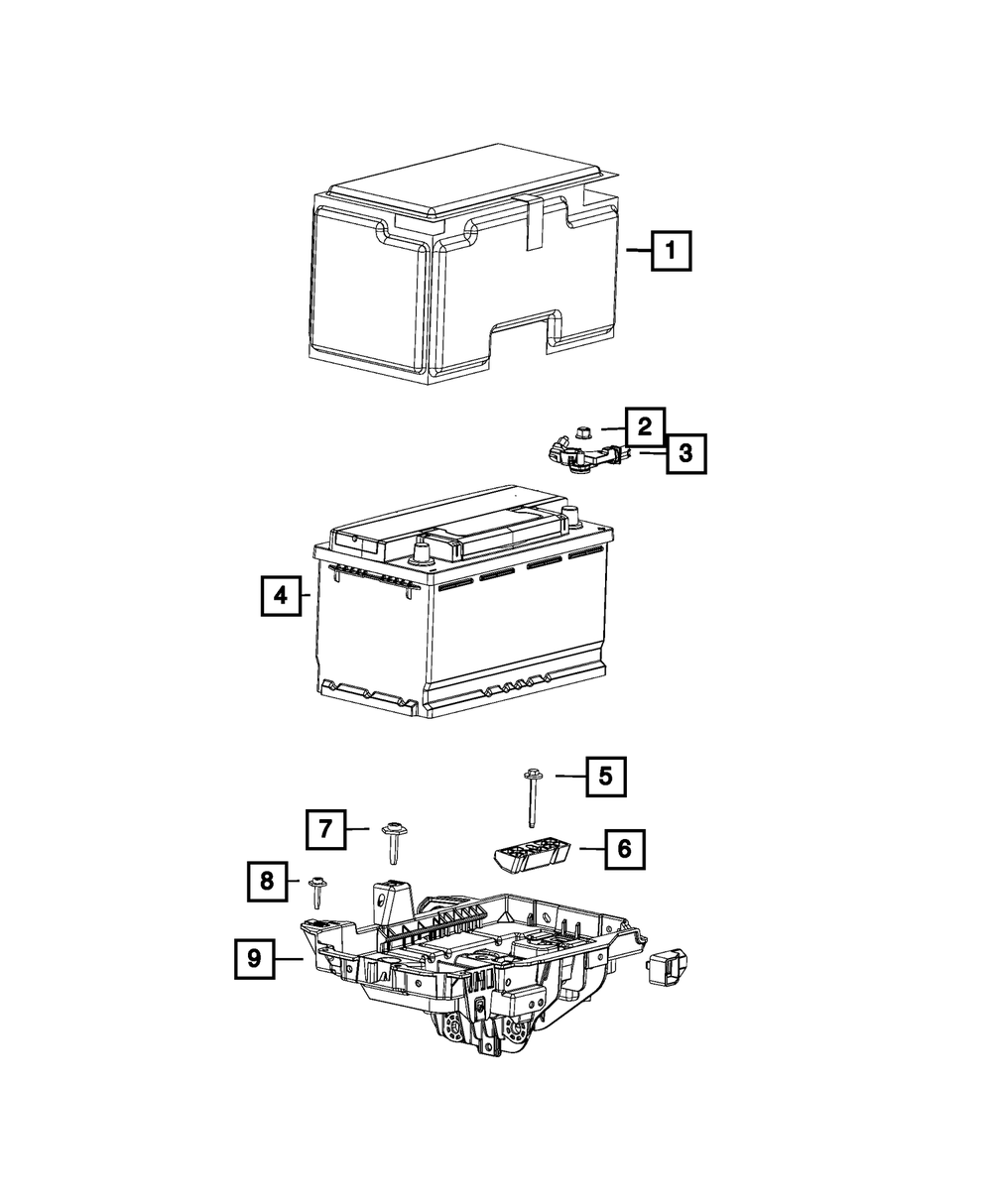 1

2

3

4

5

7

6

8

9