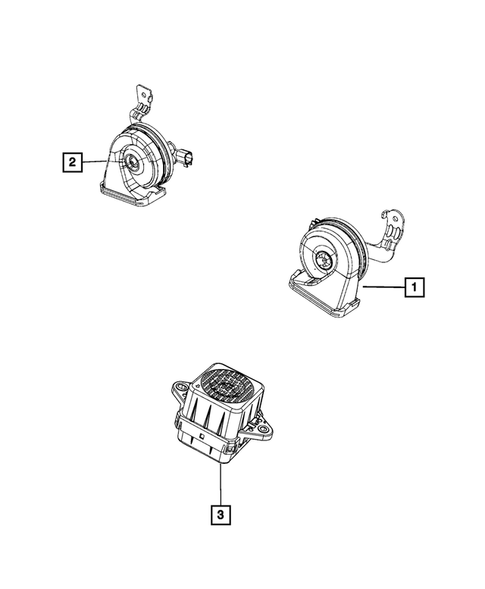 2

1

3