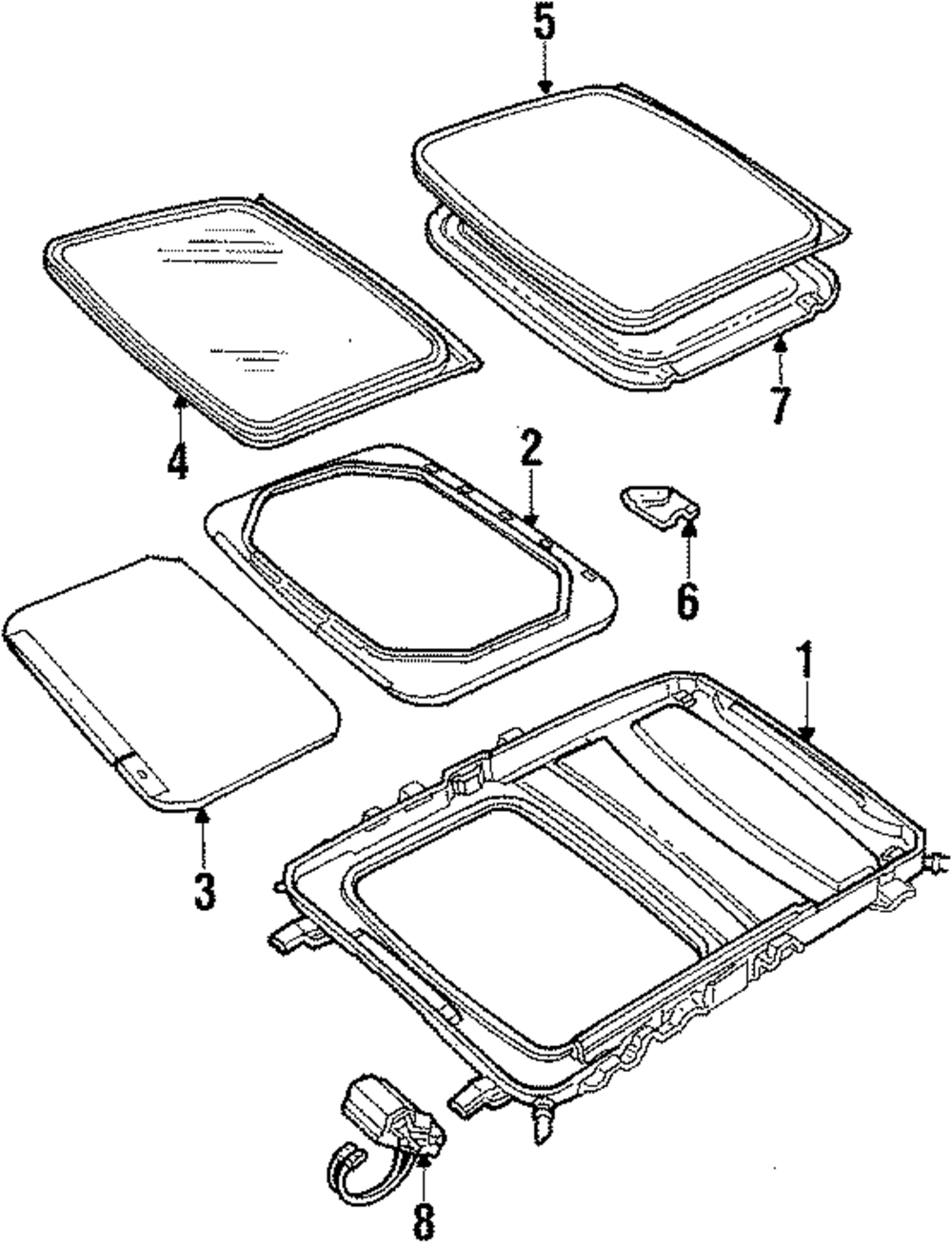 5
4
7
2
6
1
3
8