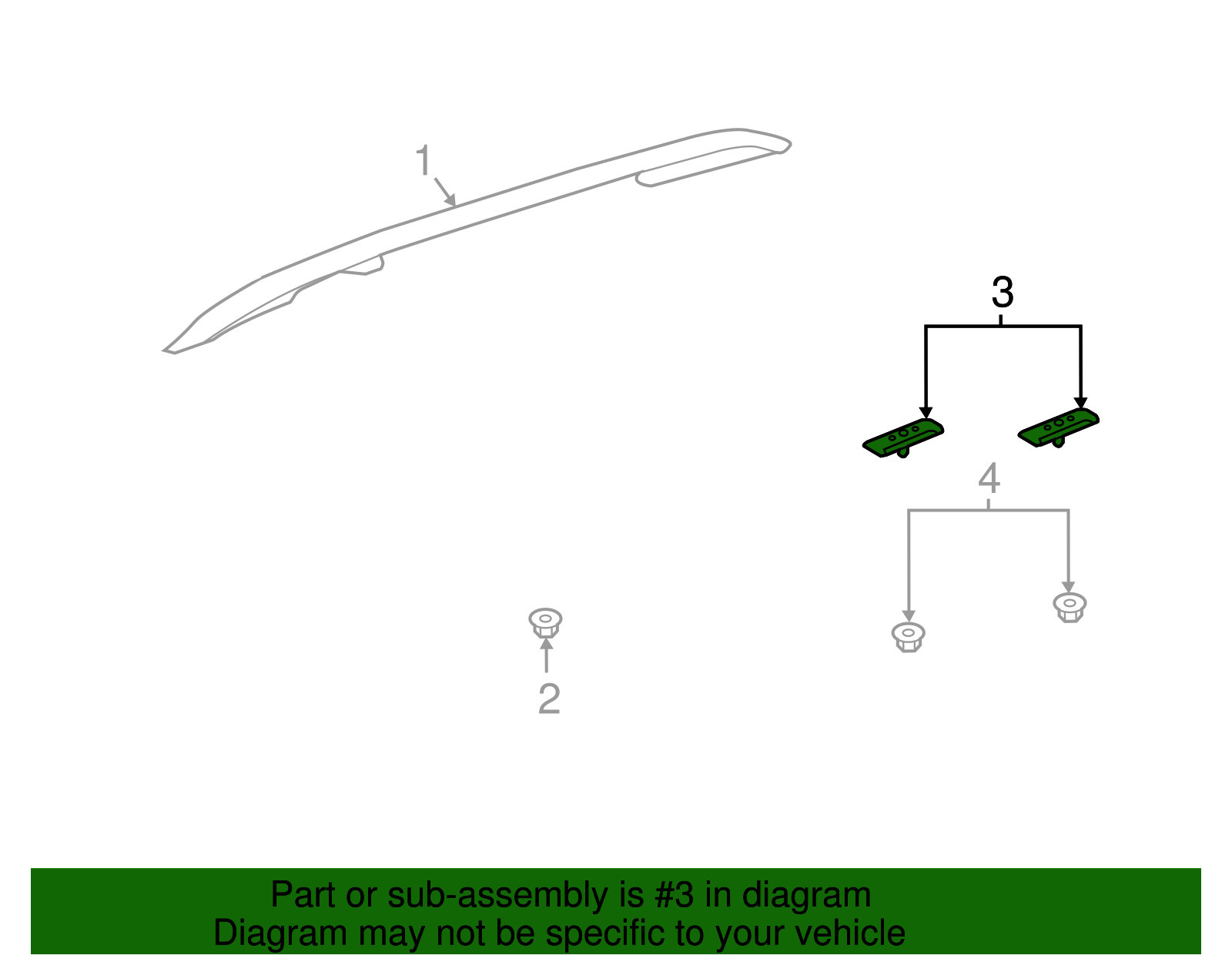 1

3

4

2

Part or sub-assembly is #3 in diagram
Diagram may not be specific to your vehicle