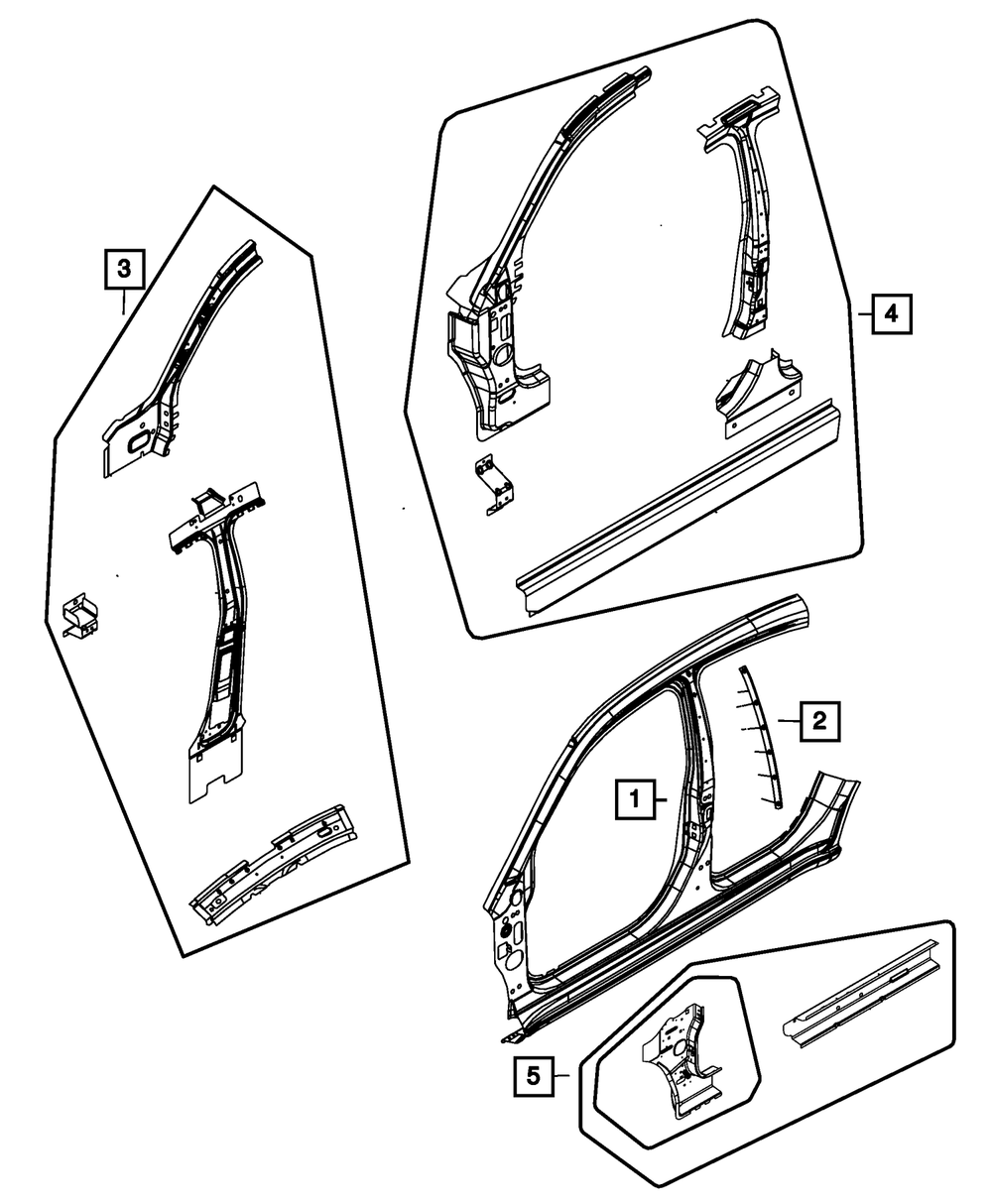 3

4

2

1

5