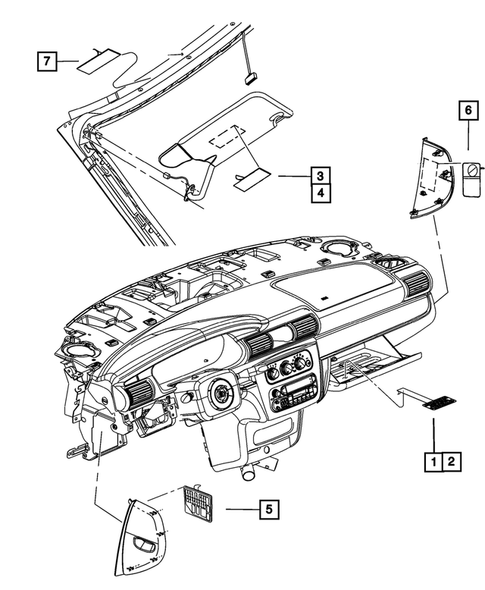 7

6

3

4

1 2

5