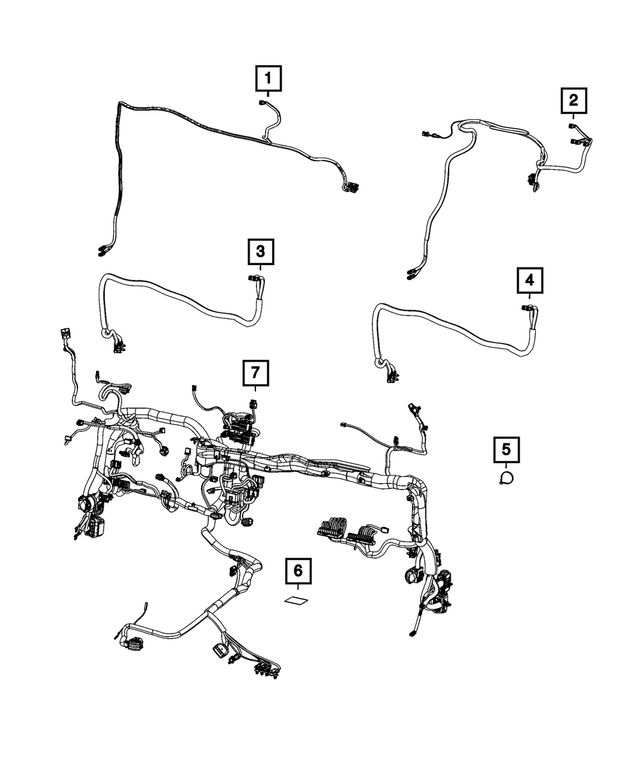 1
2
3
4
7
5
6