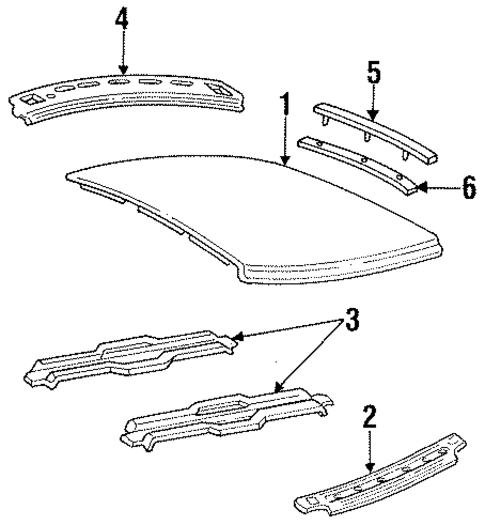 4
5
1
6
3
2