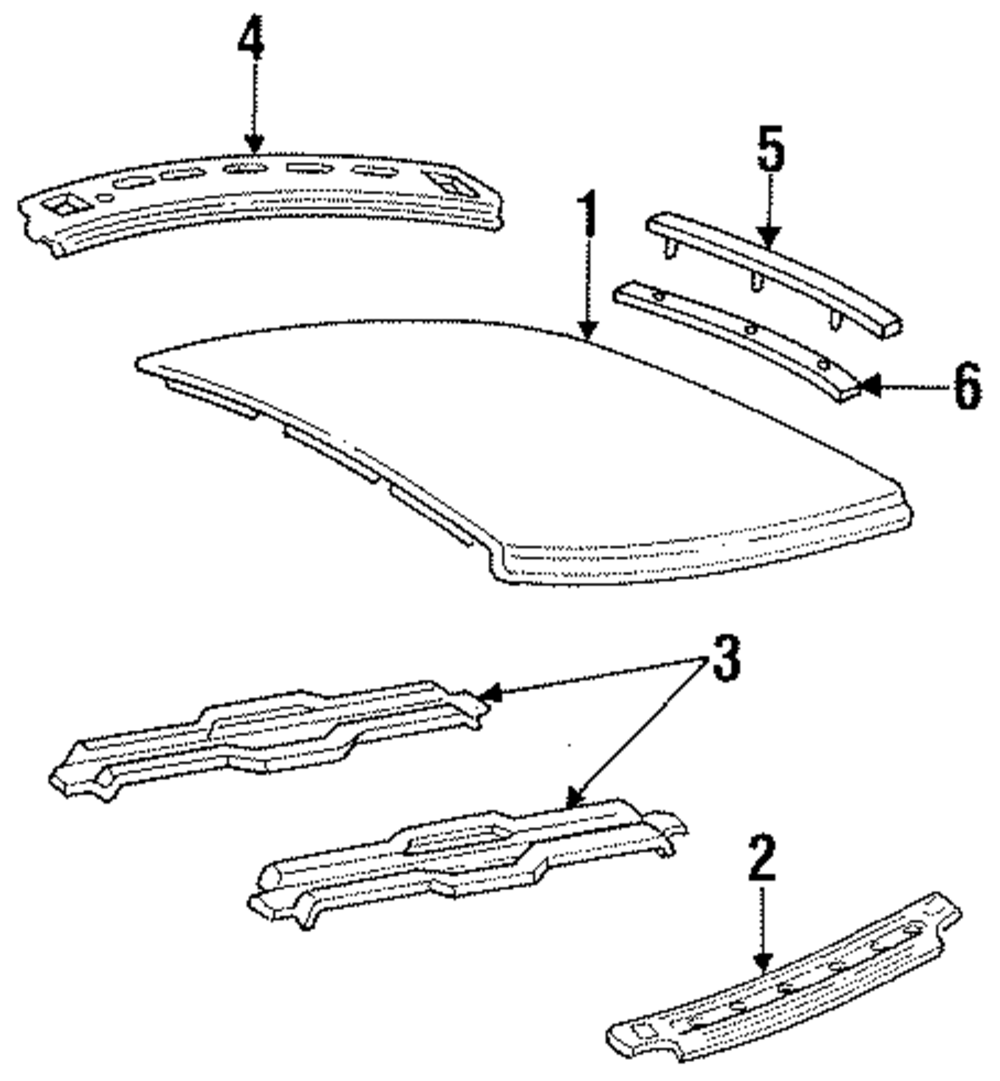 4
5
1
6
3
2