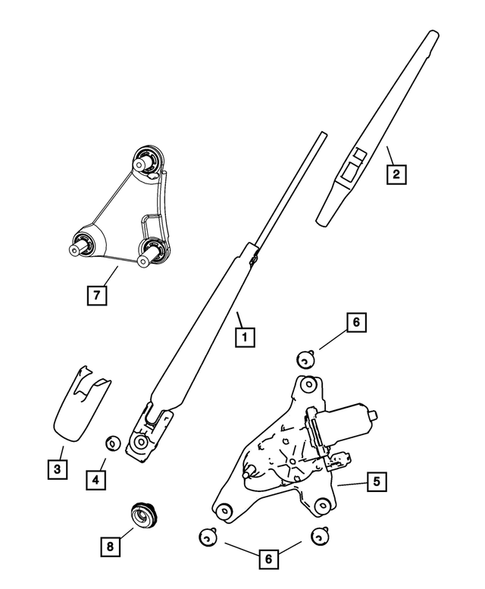 2
7
1
6
3
4
5
8
6