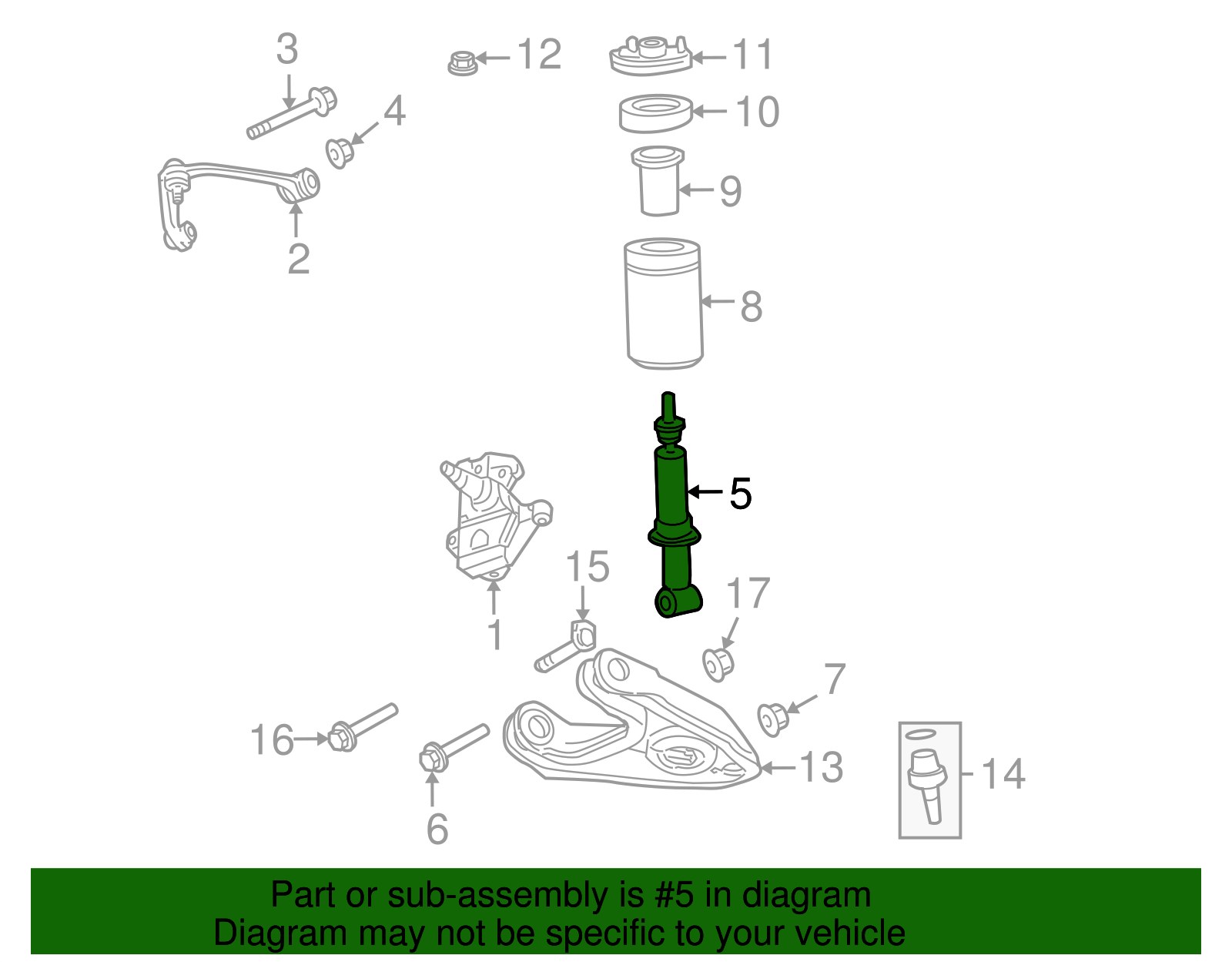 3
12
11
4
10
9
2
8
5
15
17
1
7
16
13
14
6

Part or sub-assembly is #5 in diagram
Diagram may not be specific to your vehicle