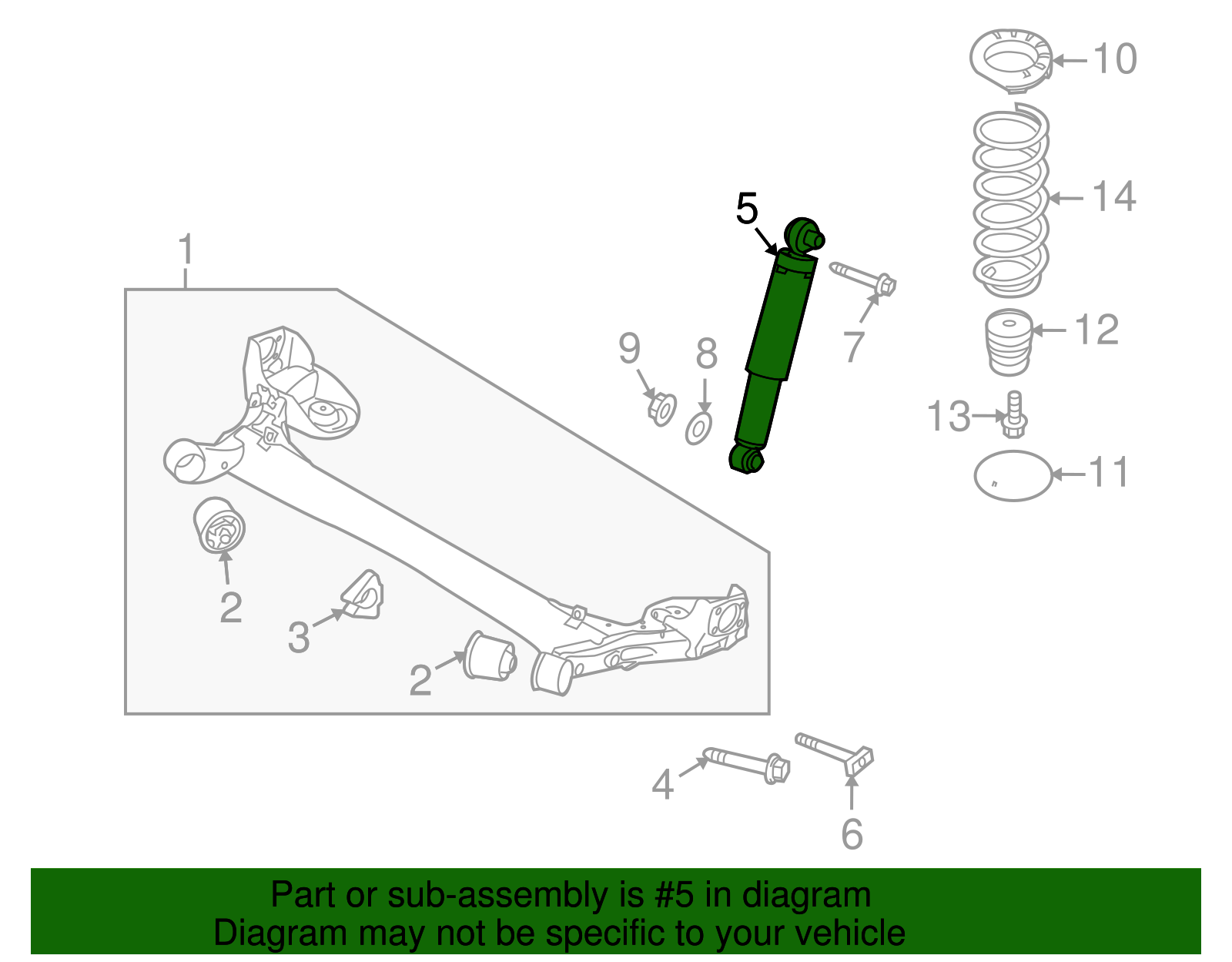 10
14
5
1
7
9
8
12
13
11
2
3
2
4
6

Part or sub-assembly is #5 in diagram
Diagram may not be specific to your vehicle