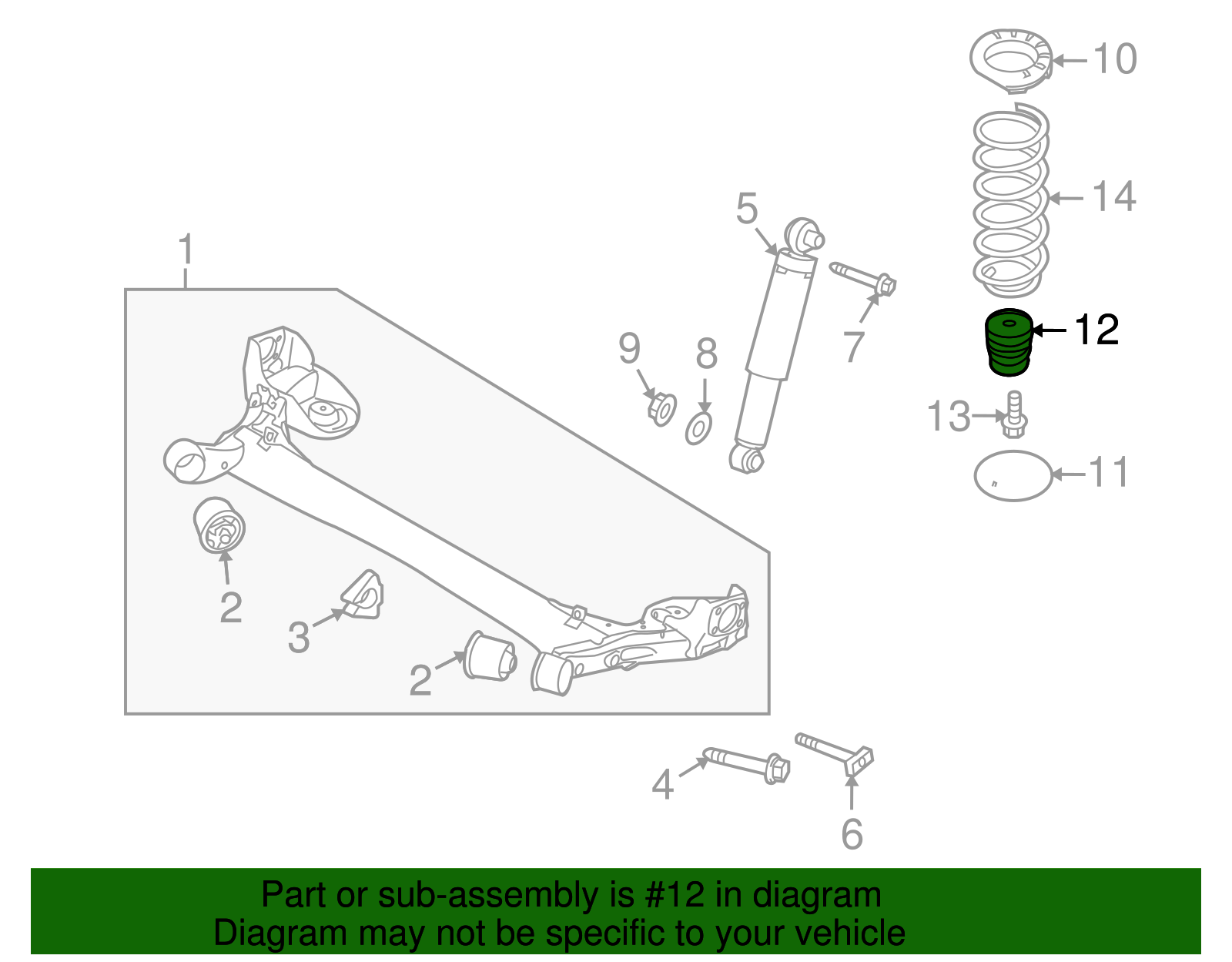 10
14
5
1
7
12
9
8
13
11
2
3
2
4
6

Part or sub-assembly is #12 in diagram
Diagram may not be specific to your vehicle