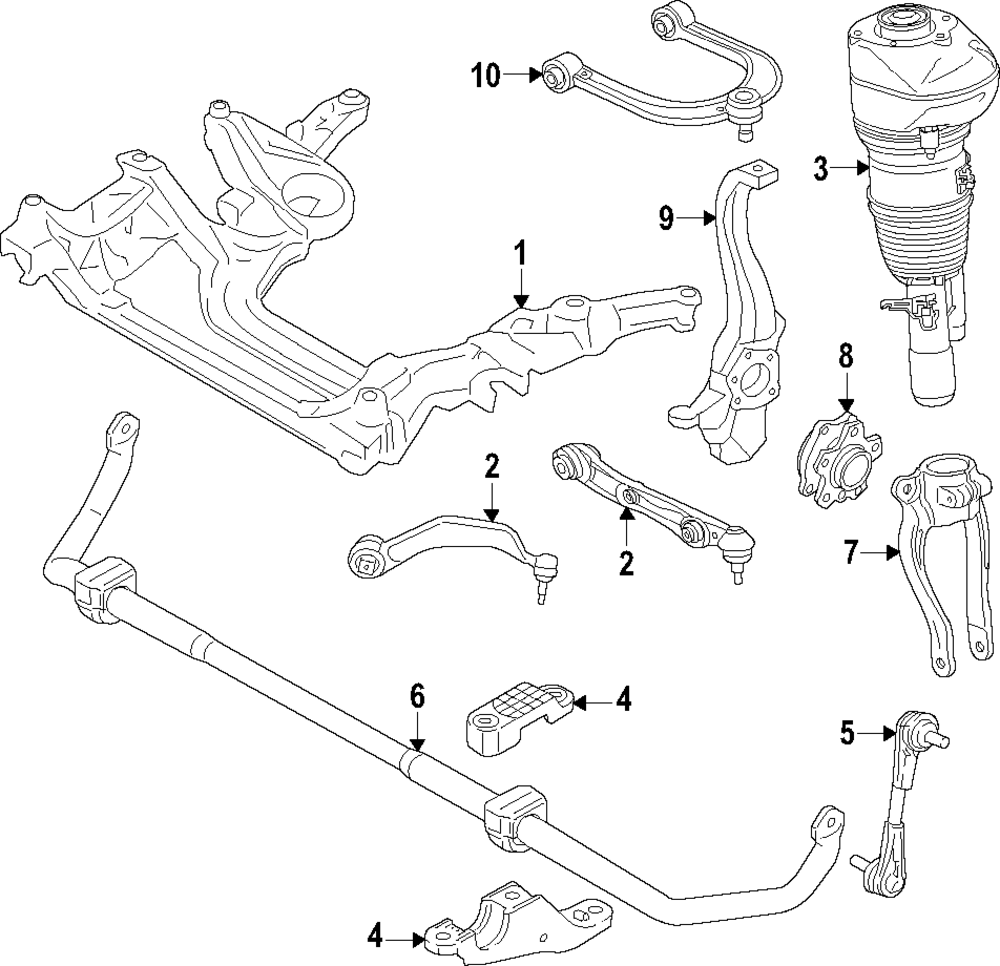 10
3
9
1
8
2
2
7
6
4
5
4