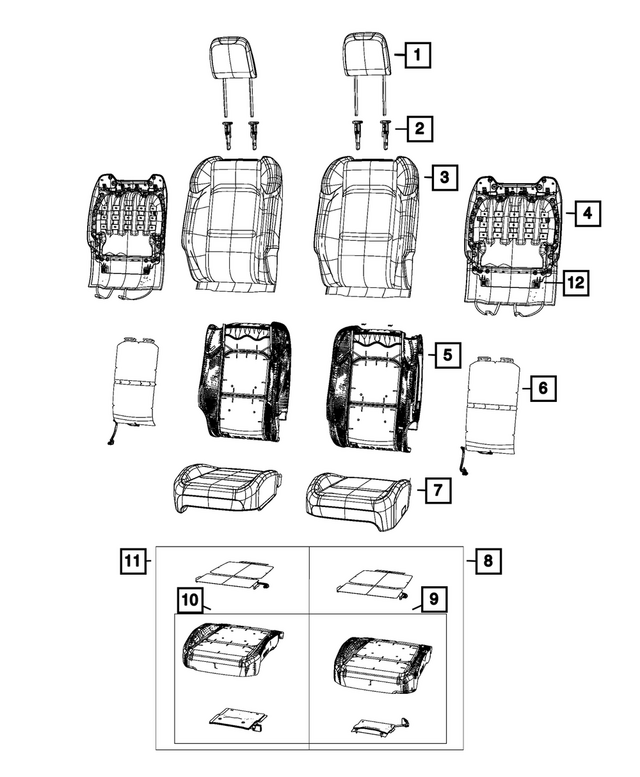 1
2
3
4
12
5
6
7
11
8
10
9