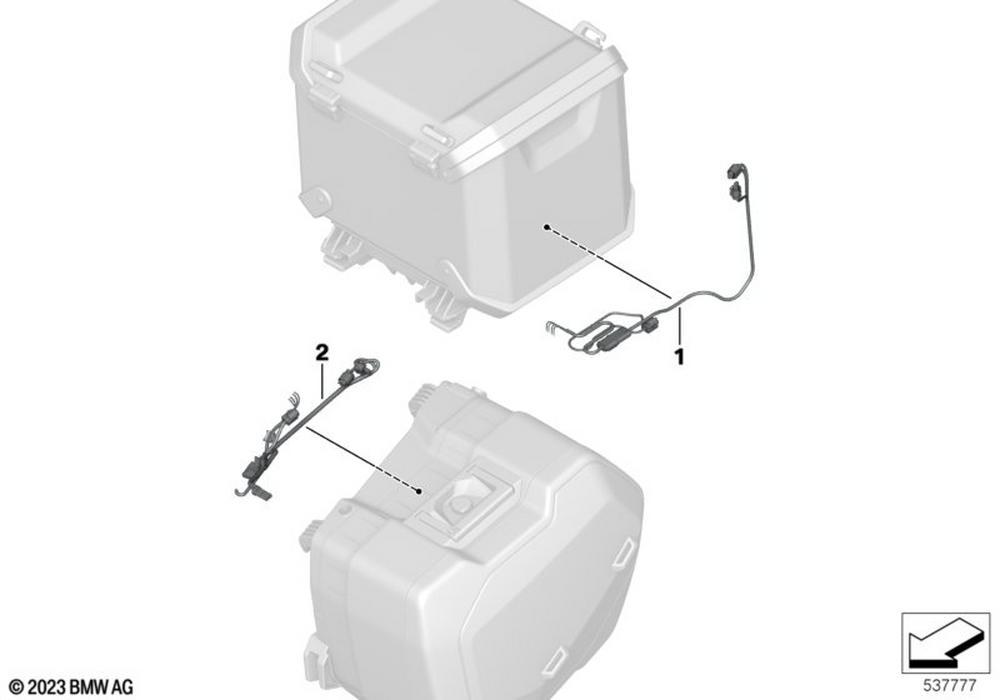 1

2

© 2023 BMW AG

537777