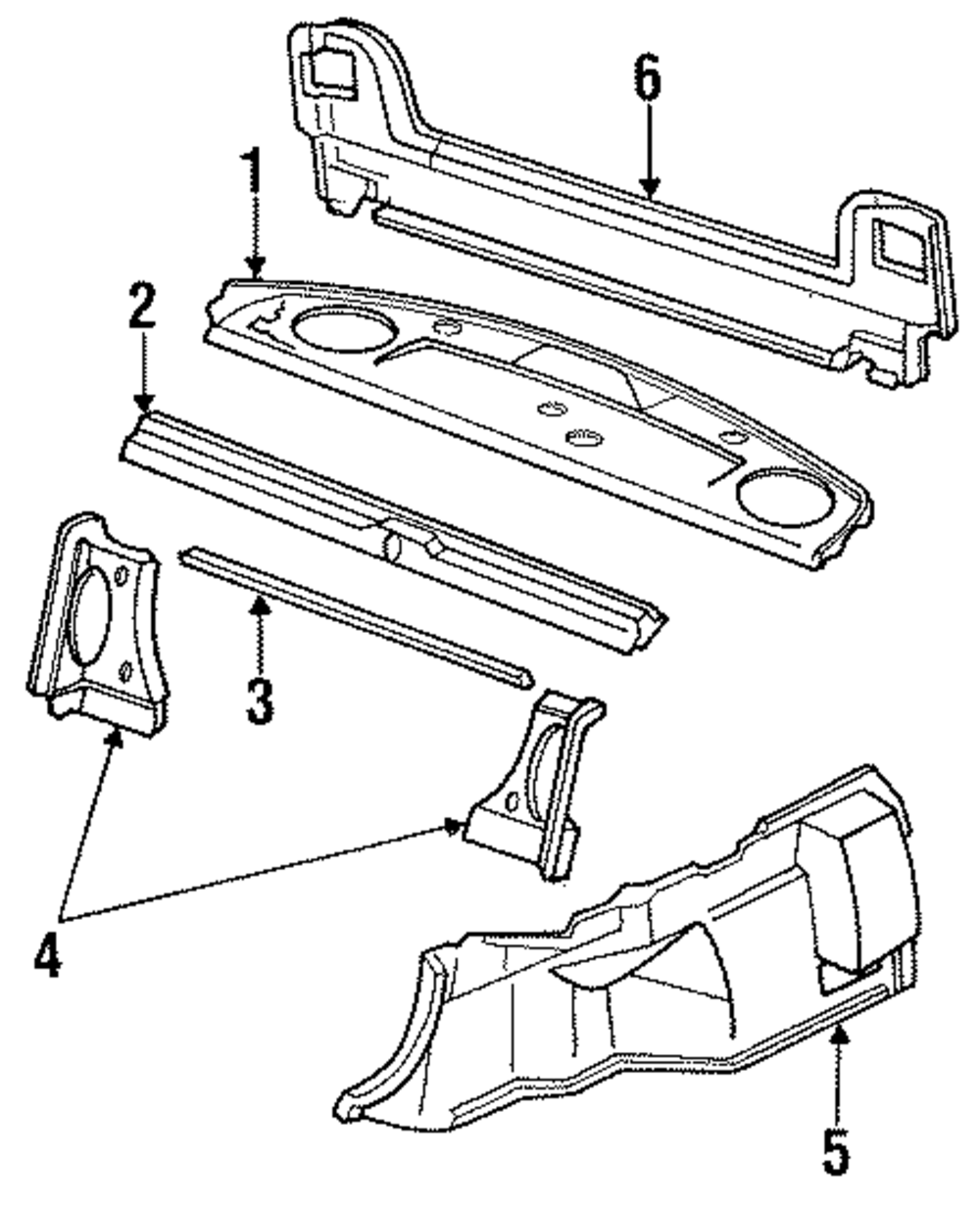 6
1
2
3
4
5