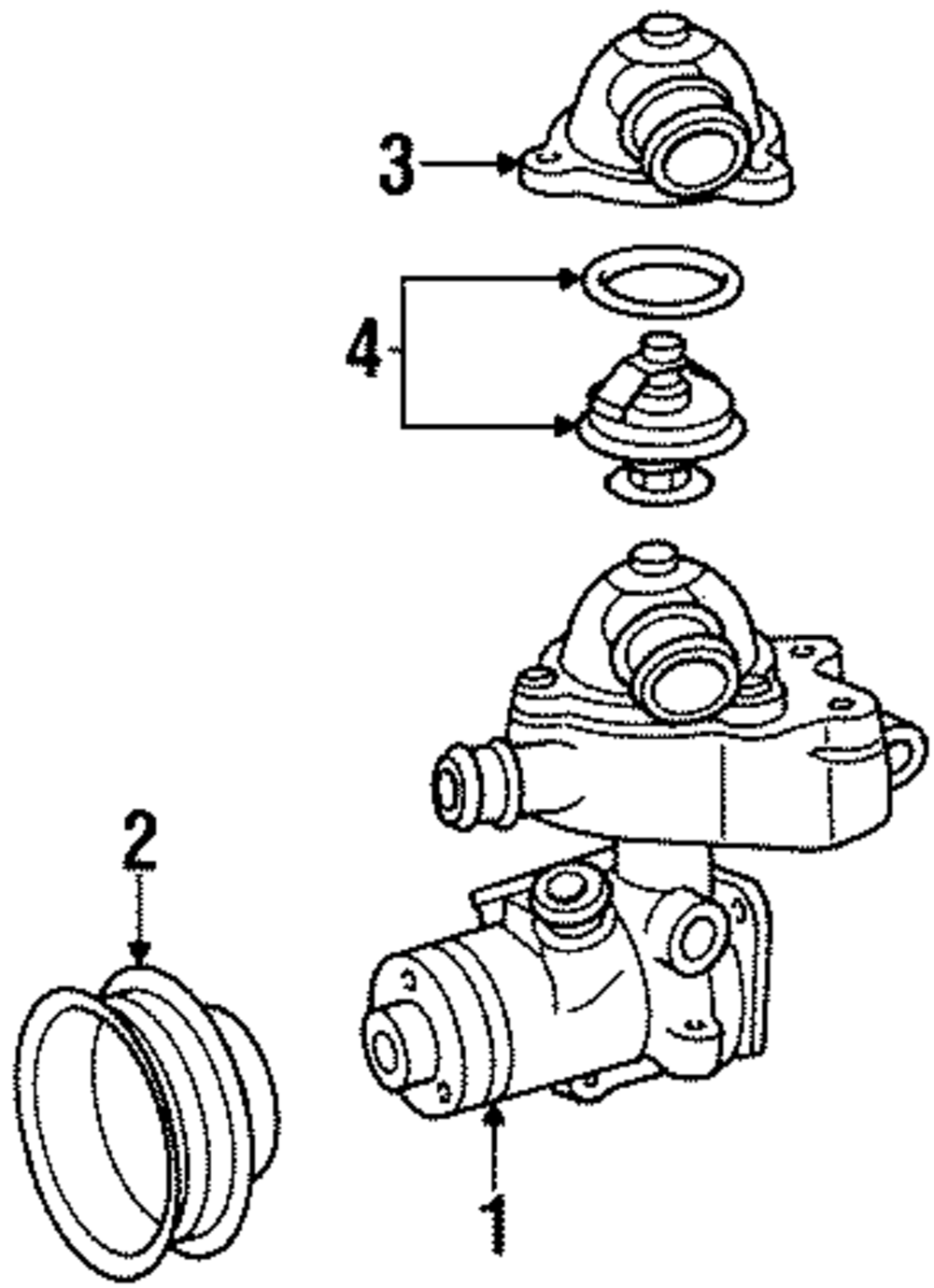 3
4
2
1