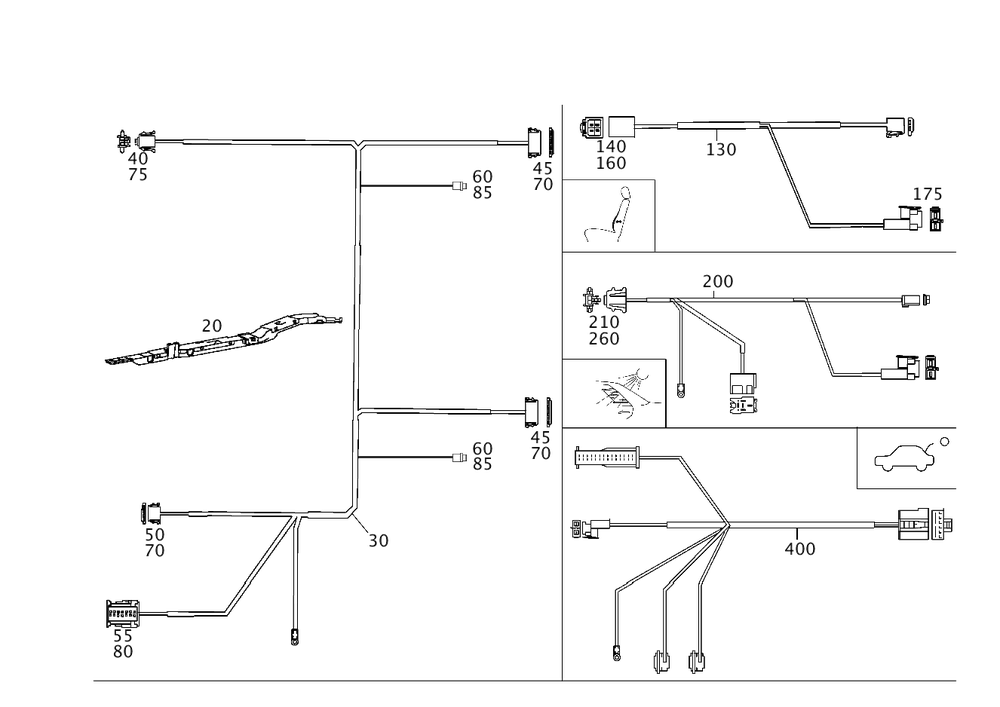 40
75

45
70

60
85

20

45
70

60
85

50
70

30

55
80

140
160

130

175

200

210
260

400