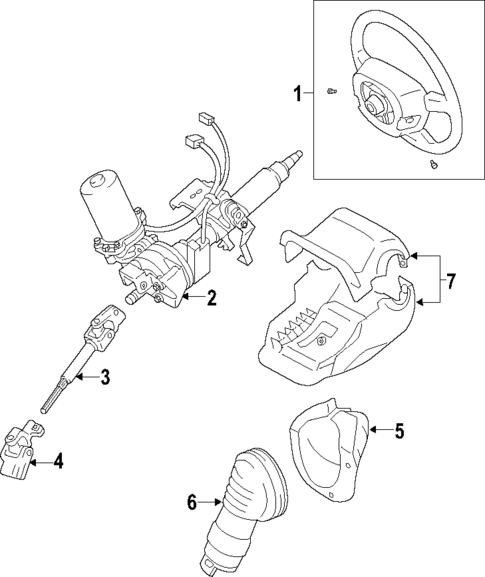 1
2
7
3
5
4
6