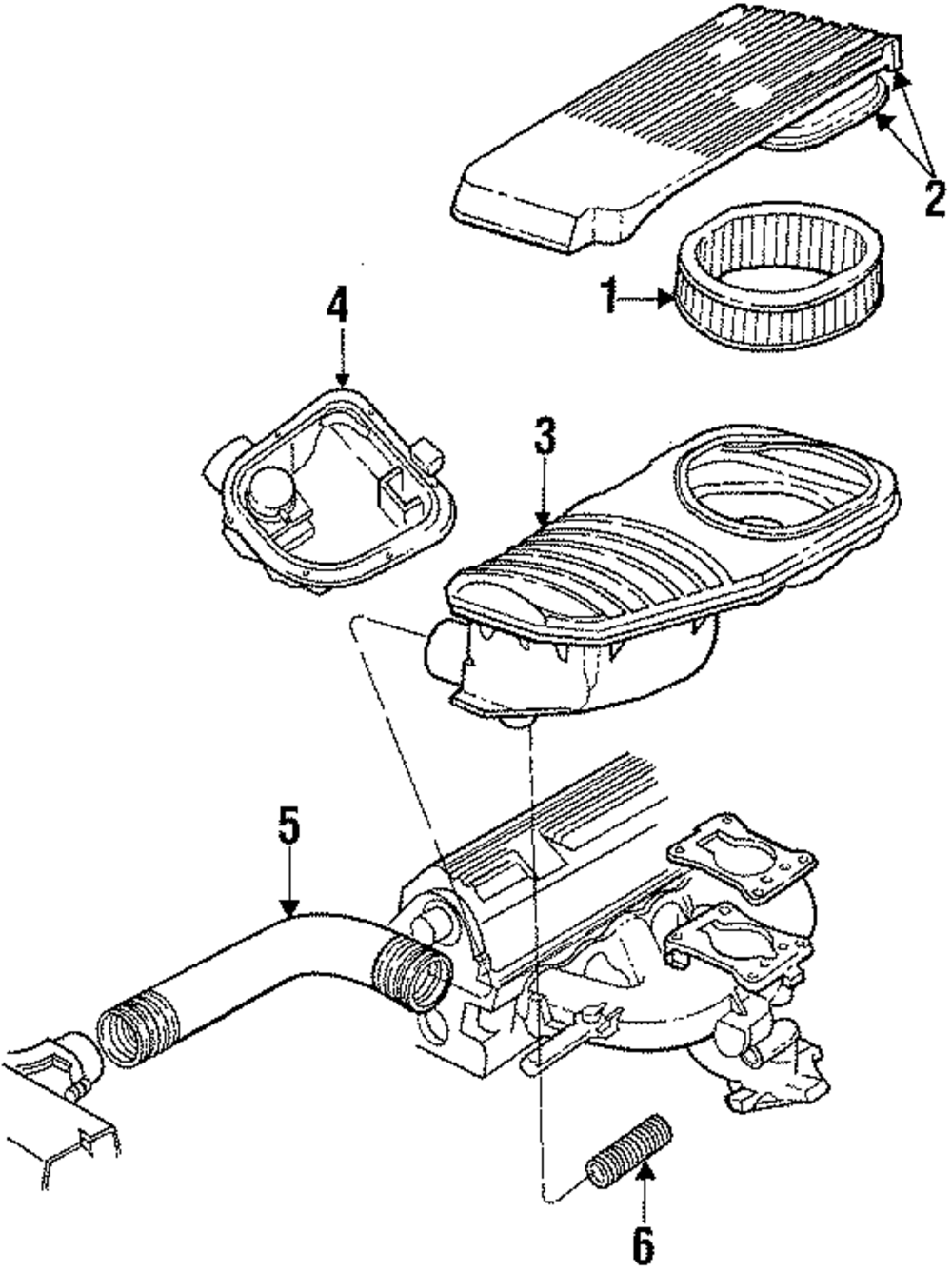 2
1
4
3
5
6