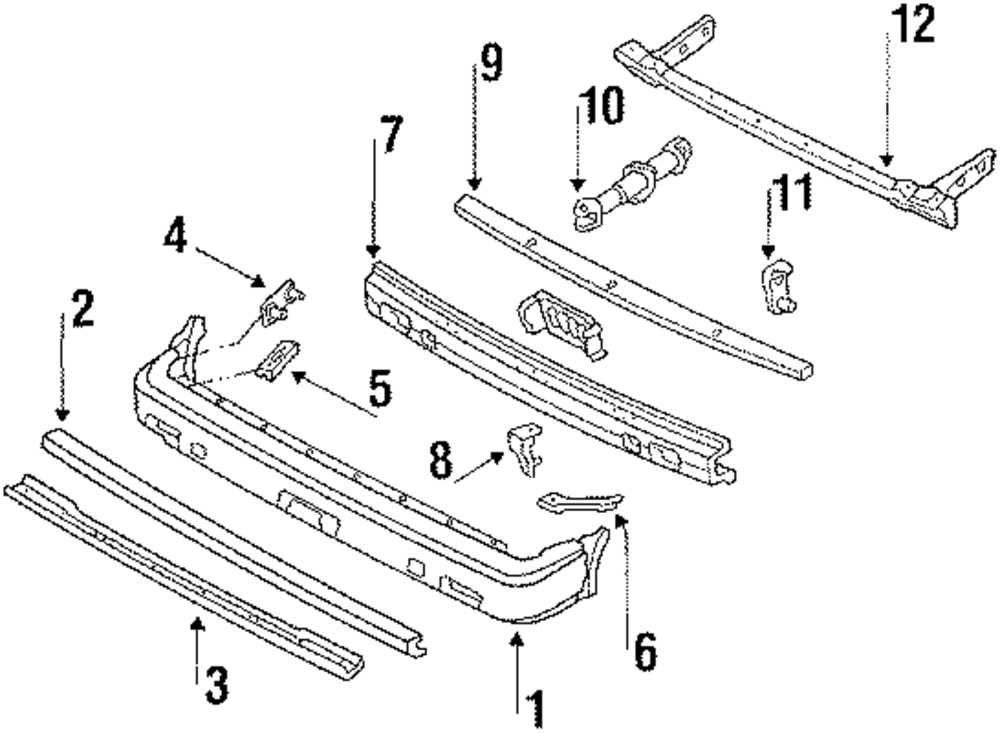 12
9
10
7
11
4
2
5
8
6
3
1