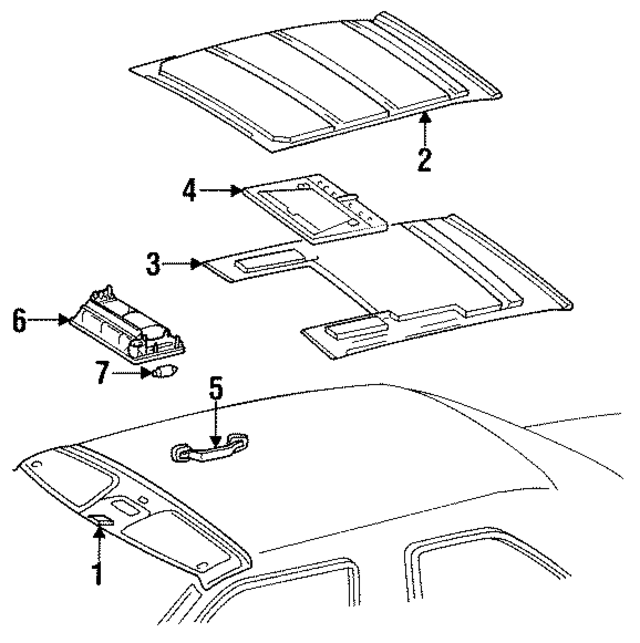 2
4
3
6
7
5
1