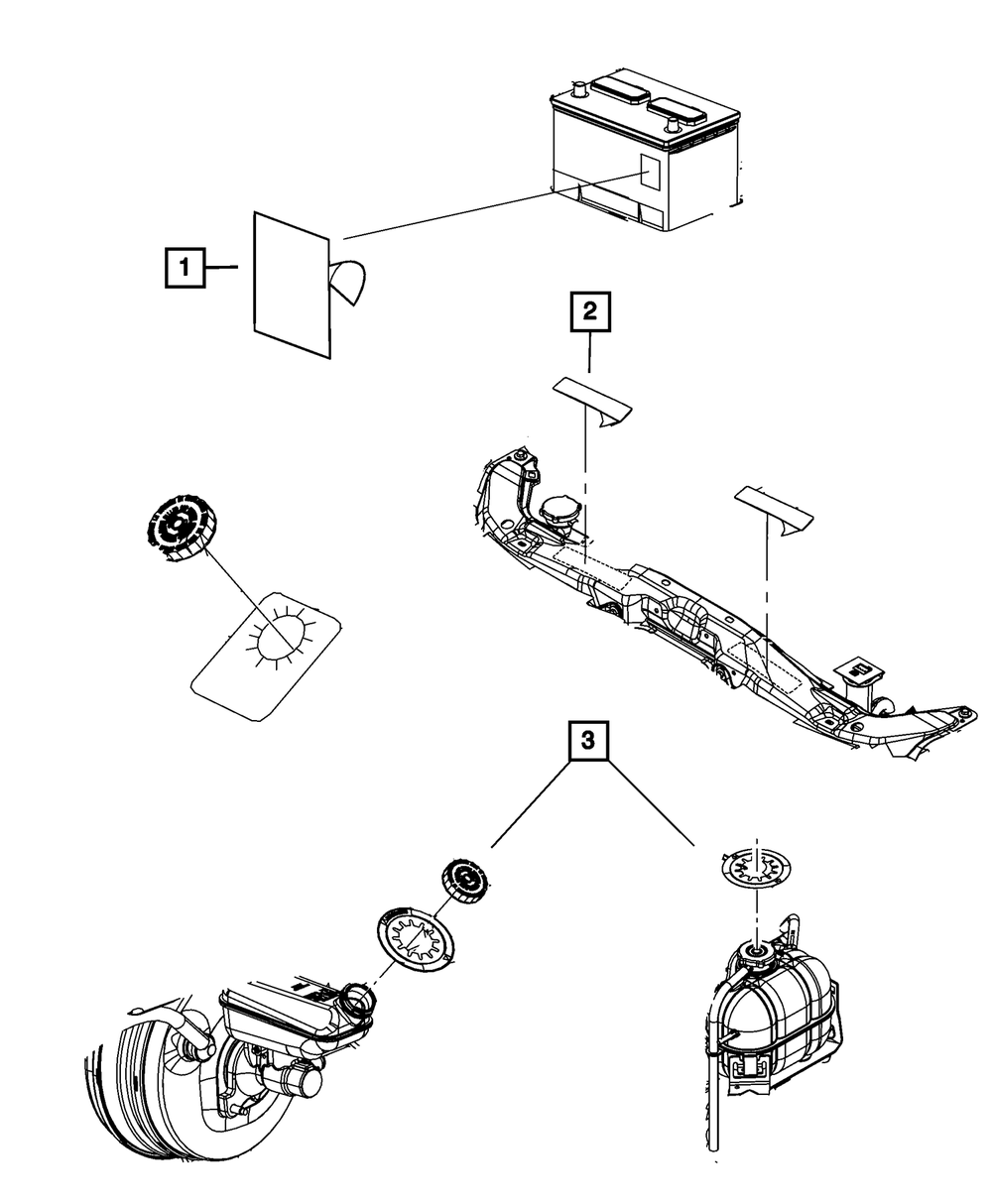 1

2

3