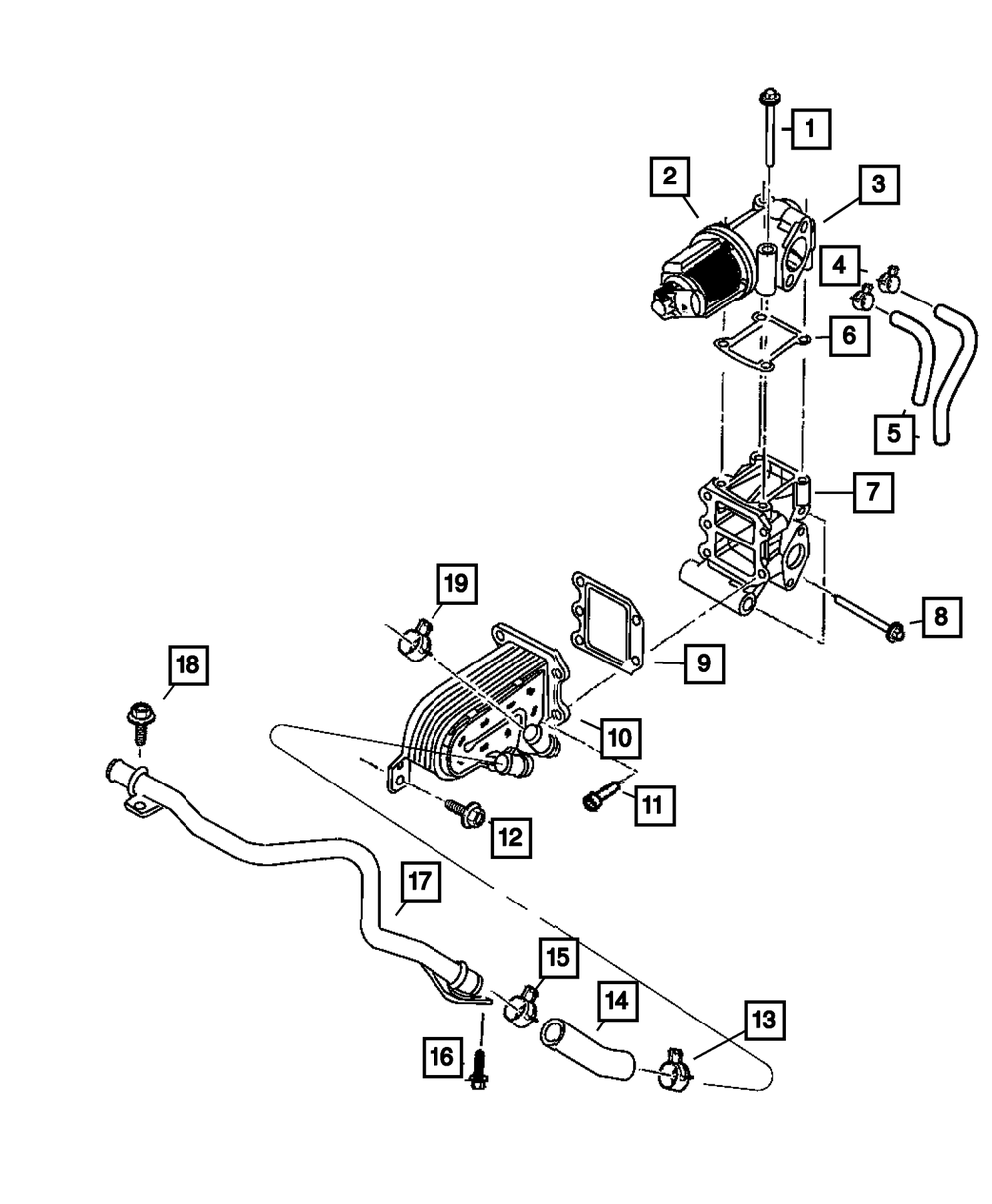 1
2
3
4
6
5
7
8
19
9
18
10
11
12
17
15
14
13
16