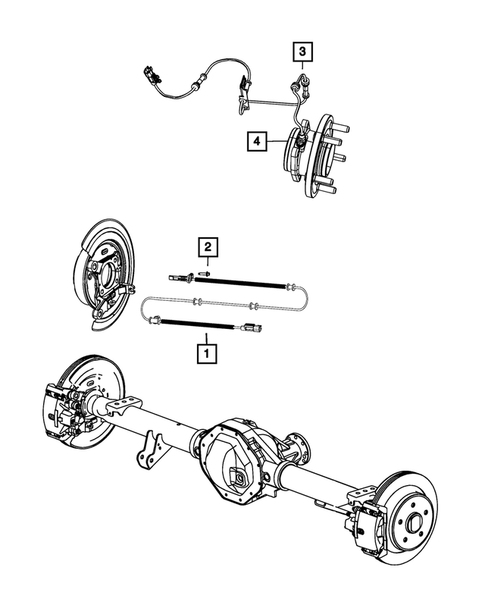 3
4
2
1