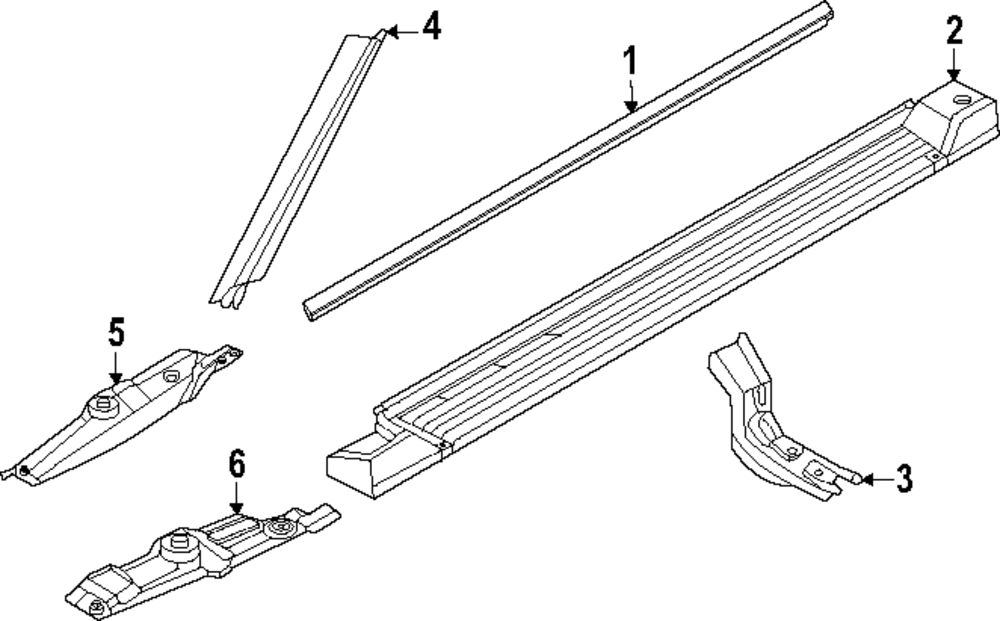 4
1
2
5
6
3