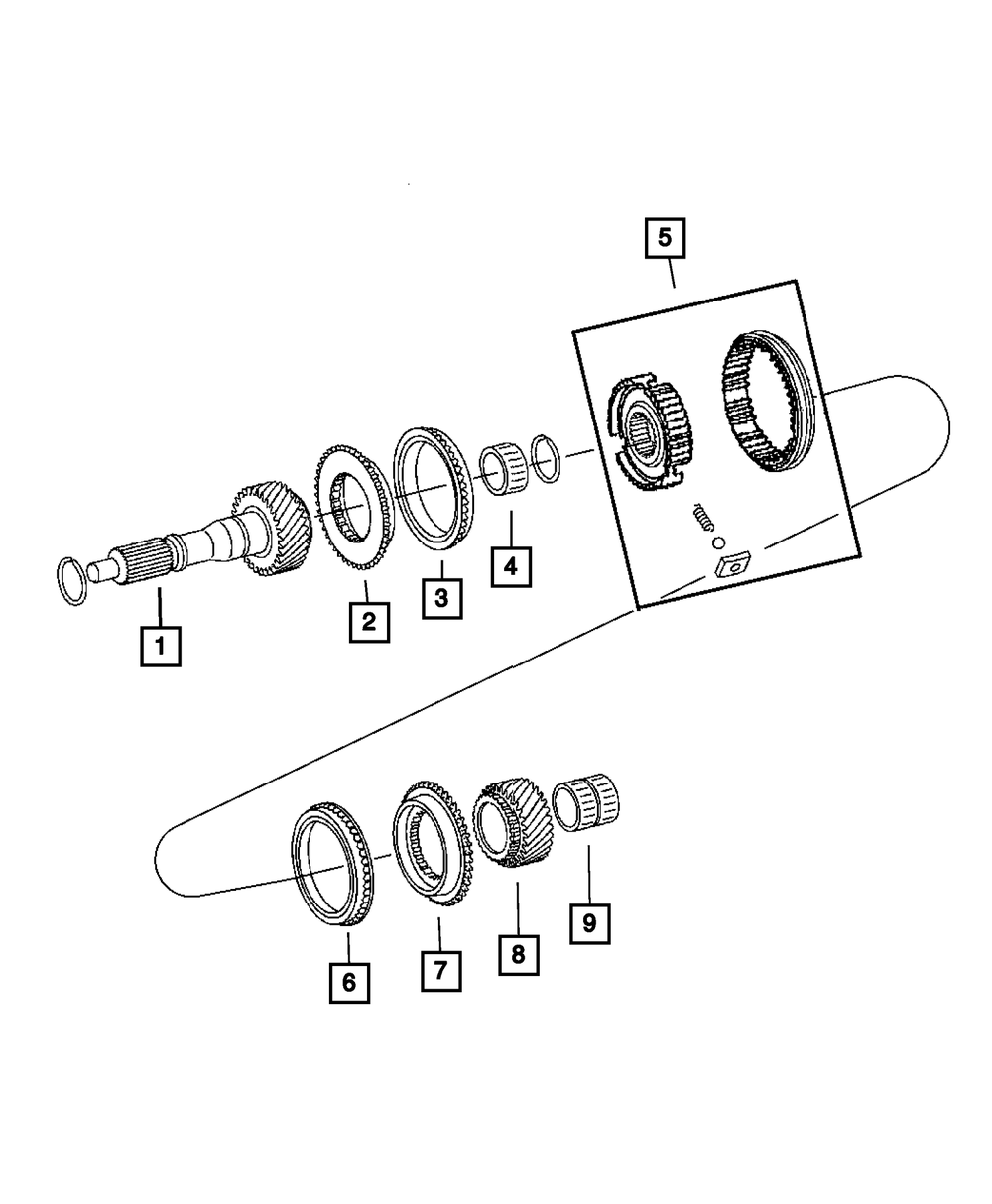 5
1
2
3
4
6
7
8
9