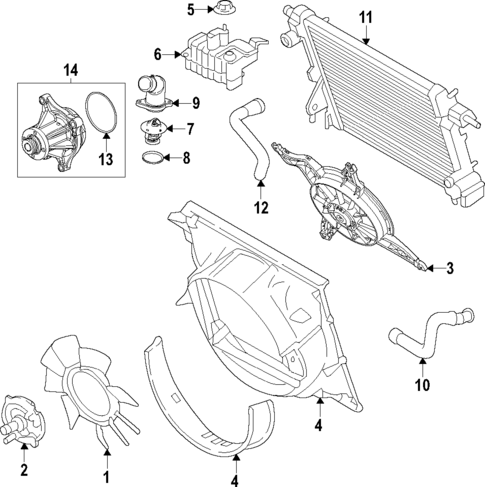 5
11
6
14
9
7
13
8
12
3
10
4
2
1
4