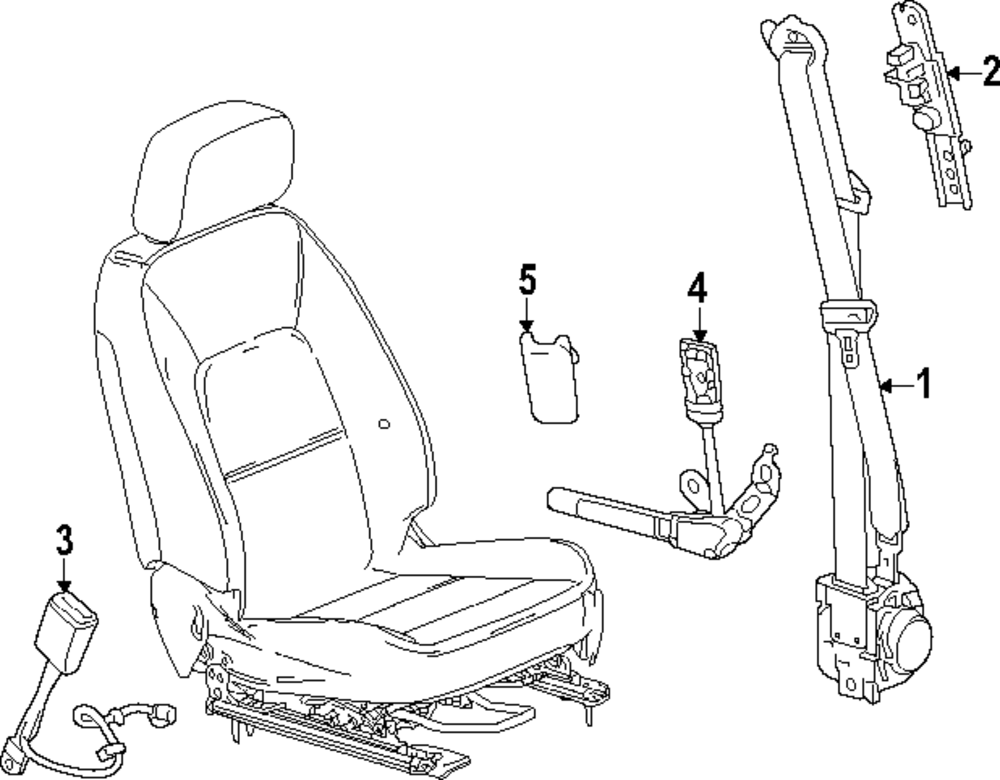 2
5
4
1
3