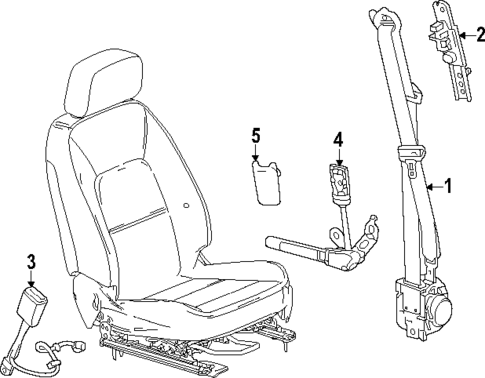 2
5
4
1
3