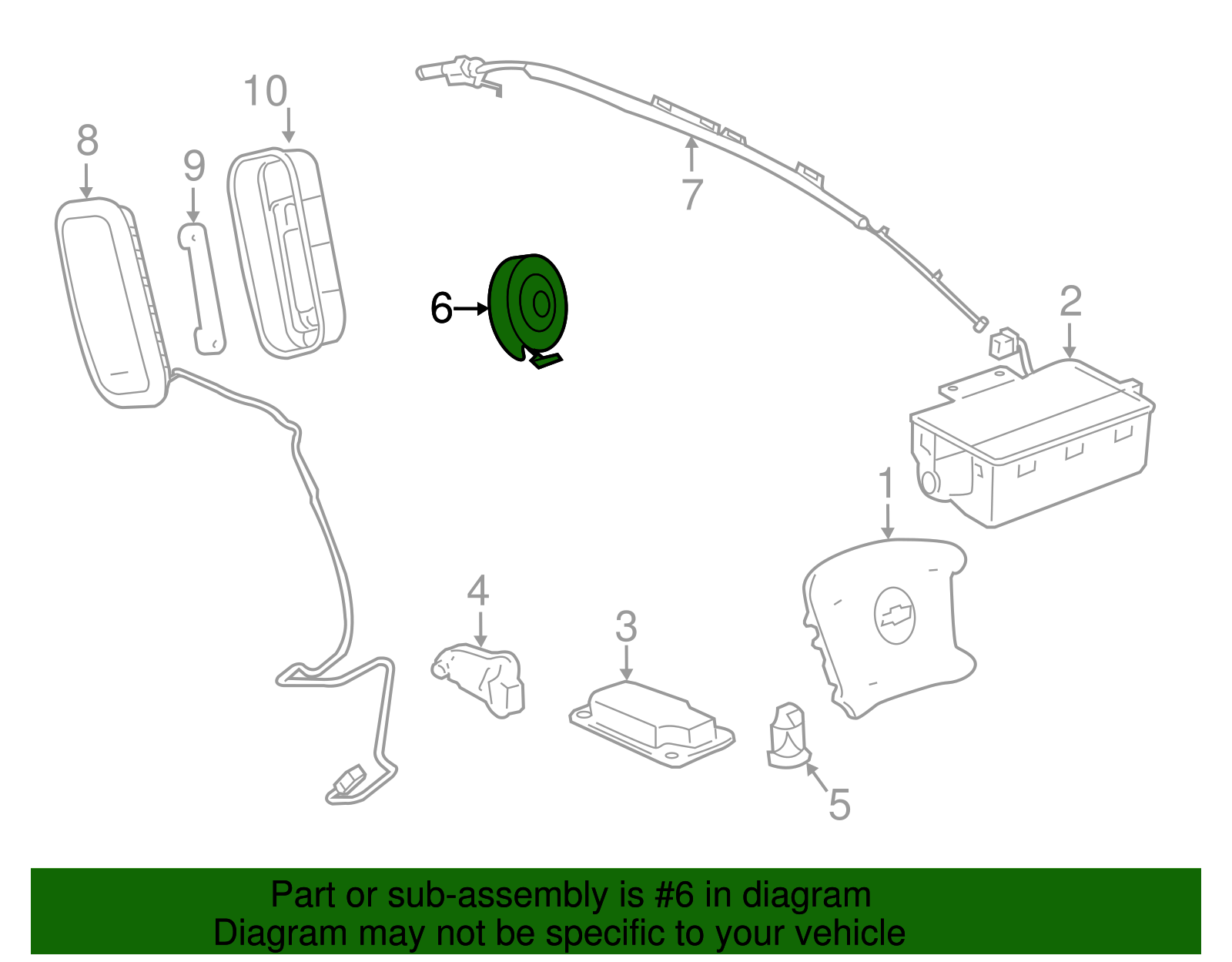 10
8
9
7
6
2
1
4
3
5

Part or sub-assembly is #6 in diagram
Diagram may not be specific to your vehicle