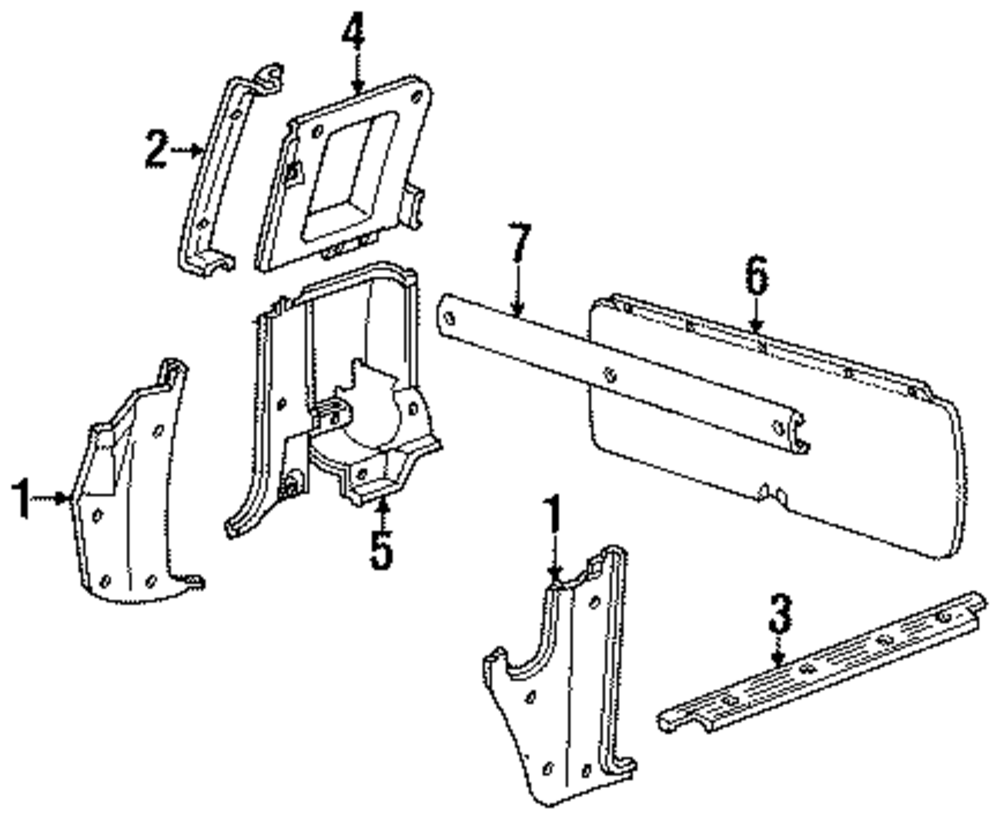 4
2
7
6
1
5
1
3