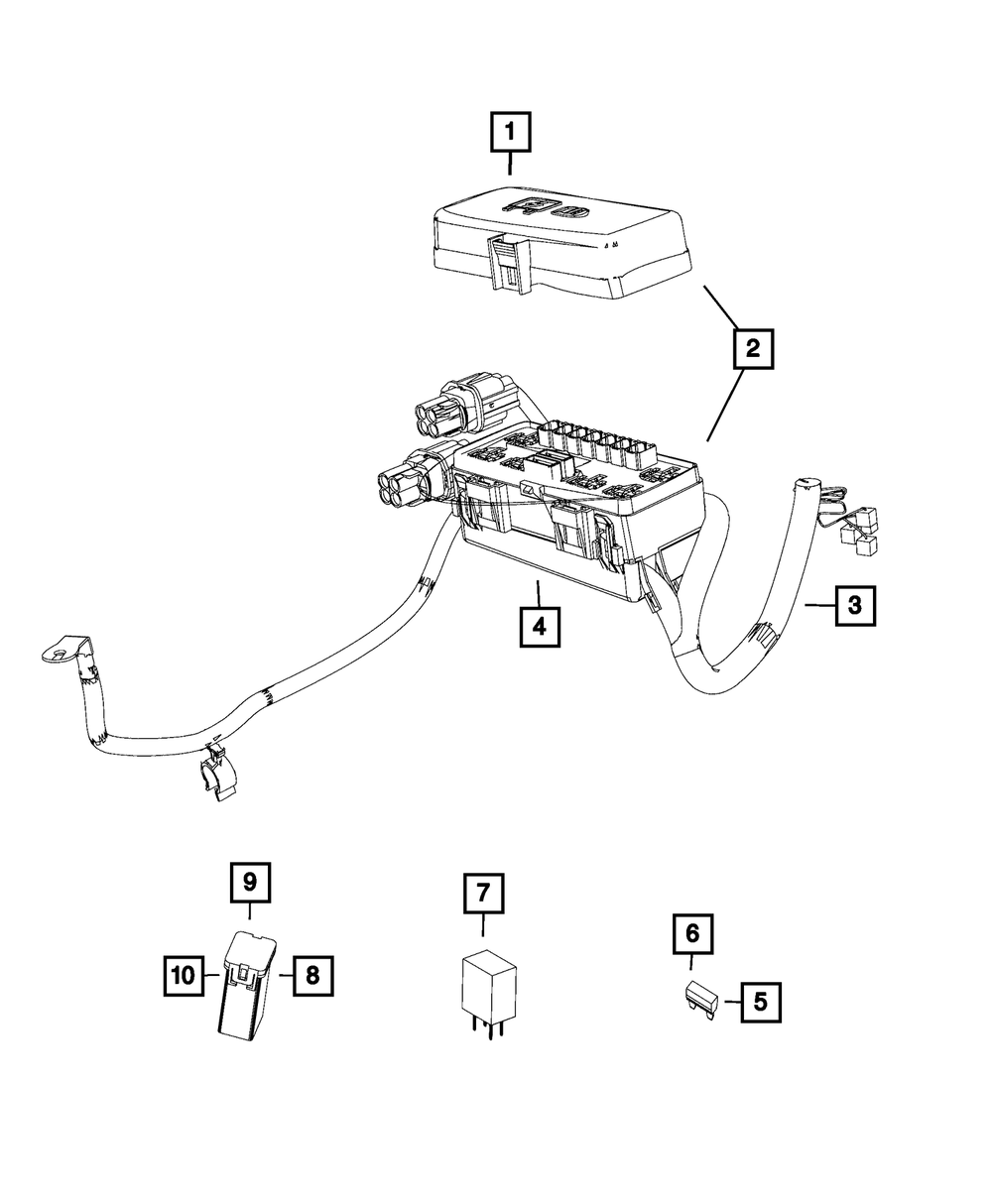 1
2
3
4
9
10
8
7
6
5