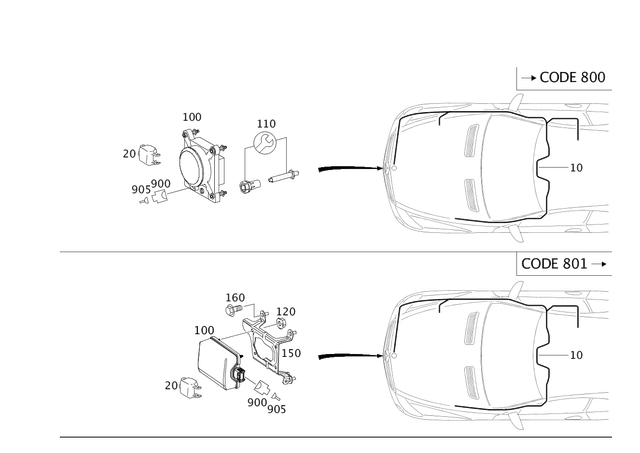 → CODE 800

100
110
20
905
900
10

CODE 801 →

160
120
100
150
20
900
905
10